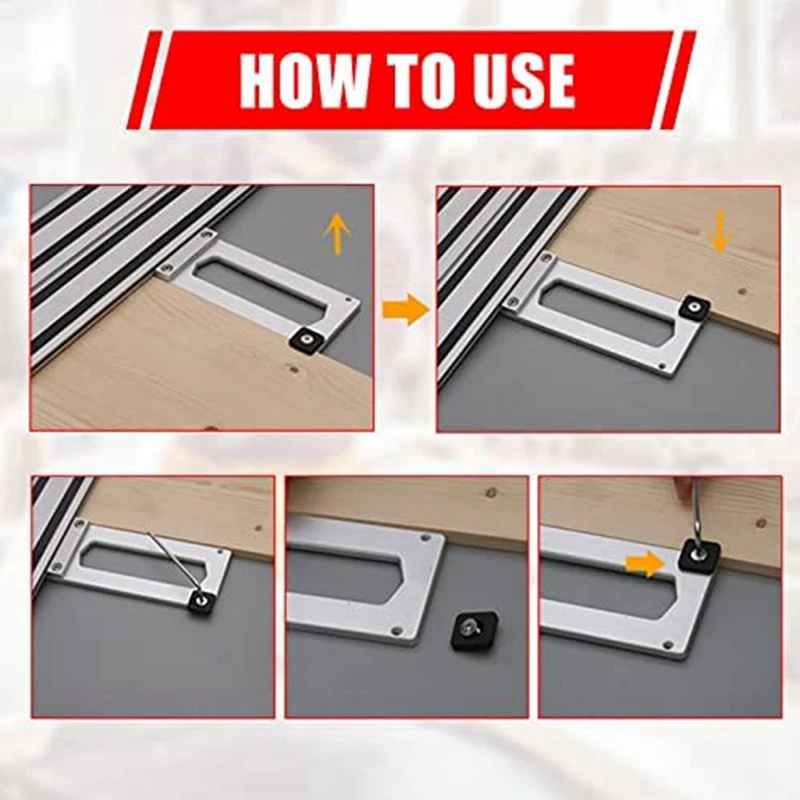 HOW TO USE