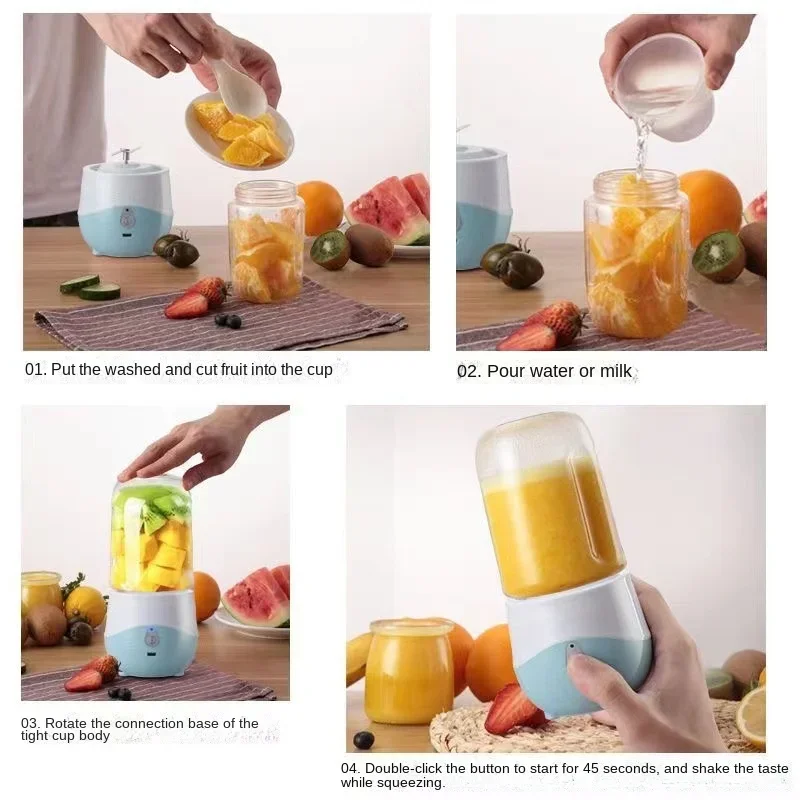 01. Put the washed and cut fruit into the cup

02. Pour water or milk

03. Rotate the connection base of the tight cup body

04. Double-click the button to start for 45 seconds, and shake the taste while squeezing.