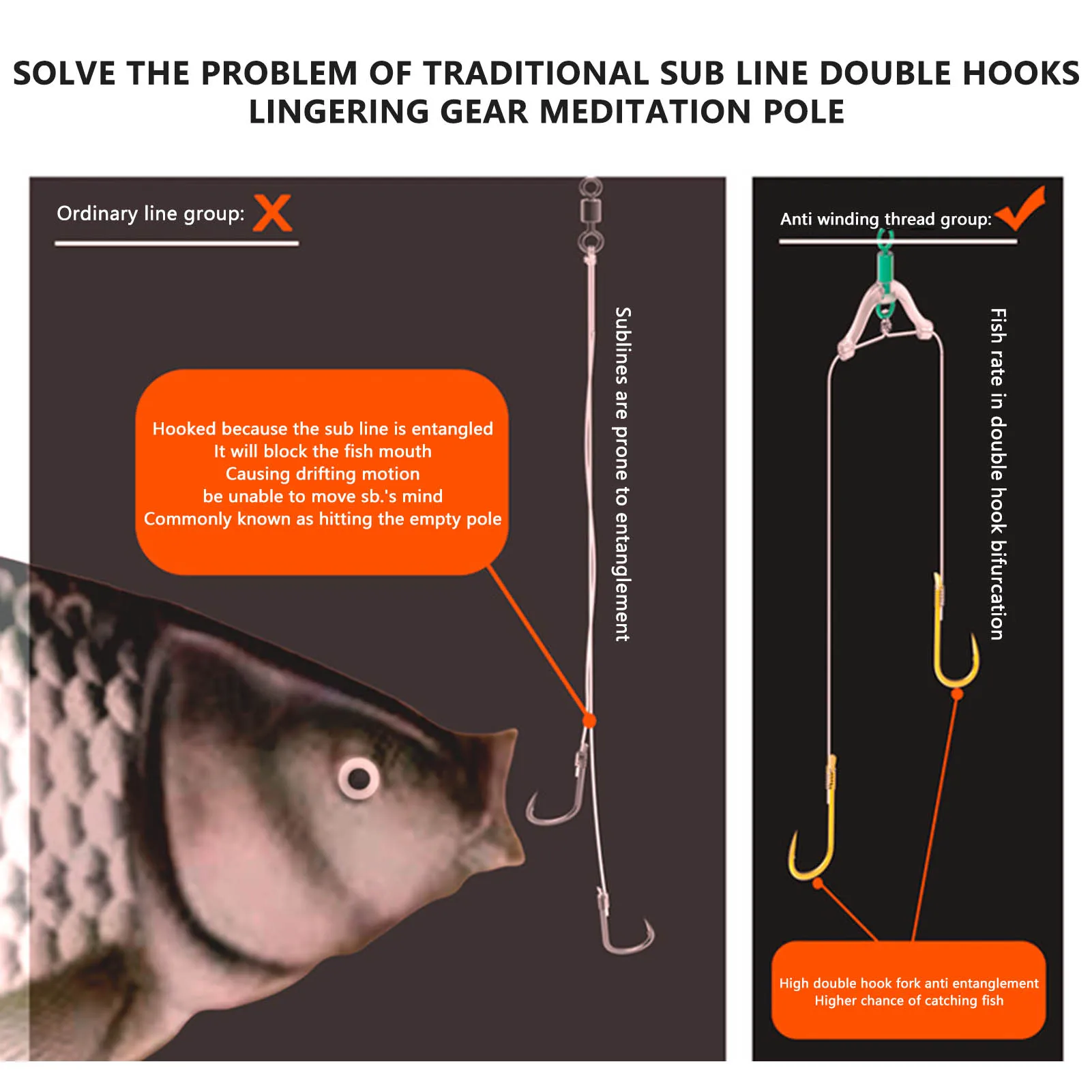 SOLVE THE PROBLEM OF TRADITIONAL SUB LINE DOUBLE HOOKS LINGERING GEAR MEDITATION POLE

Ordinary line group: X

Hooked because the sub line is entangled
It will block the fish mouth
Causing drifting motion
be unable to move sb.'s mind
Commonly known as hitting the empty pole

Sublines are prone to entanglement

Anti winding thread group:

Fish rate in double hook bifurcation

High double hook fork anti entanglement
Higher chance of catching fish