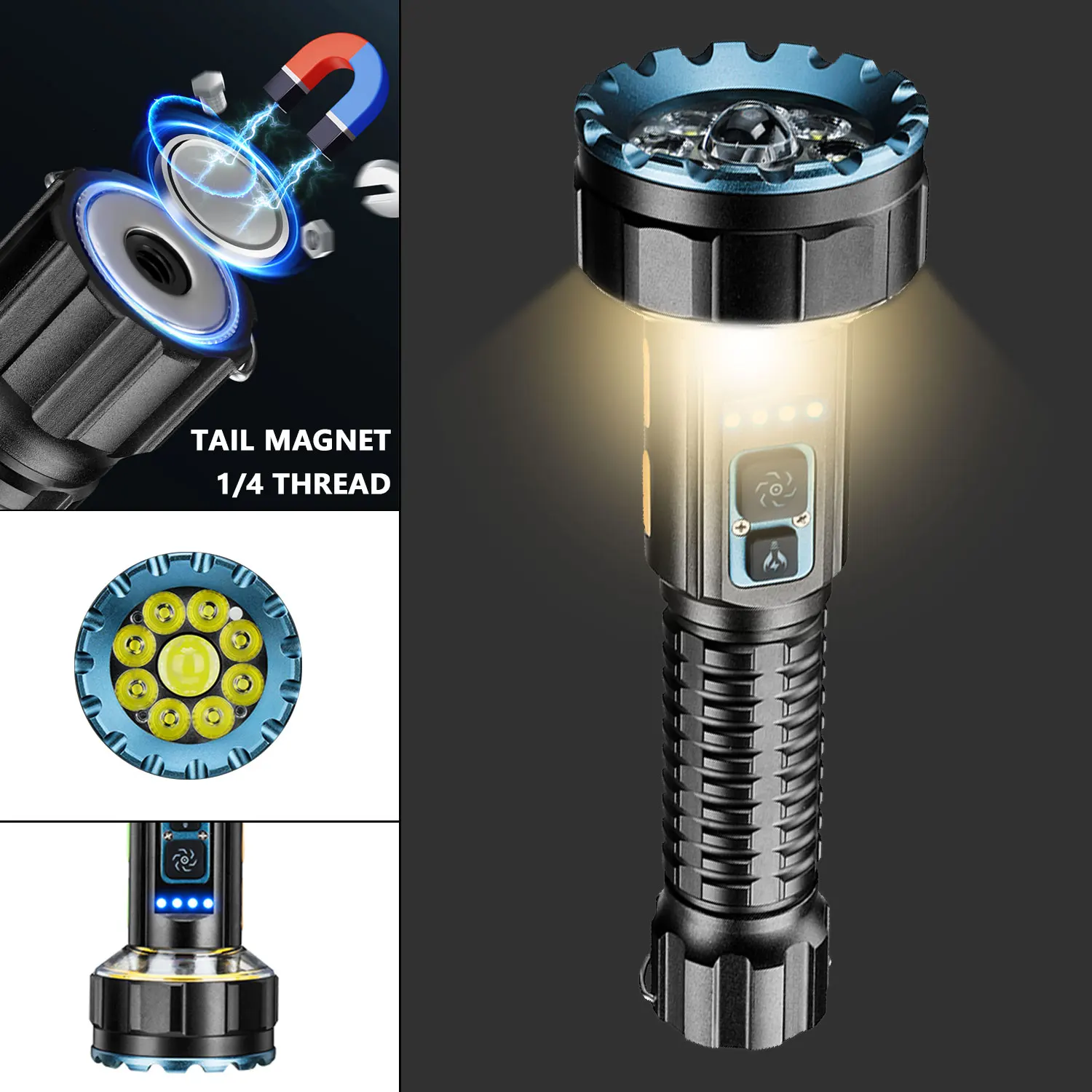 TAIL MAGNET
1/4 THREAD