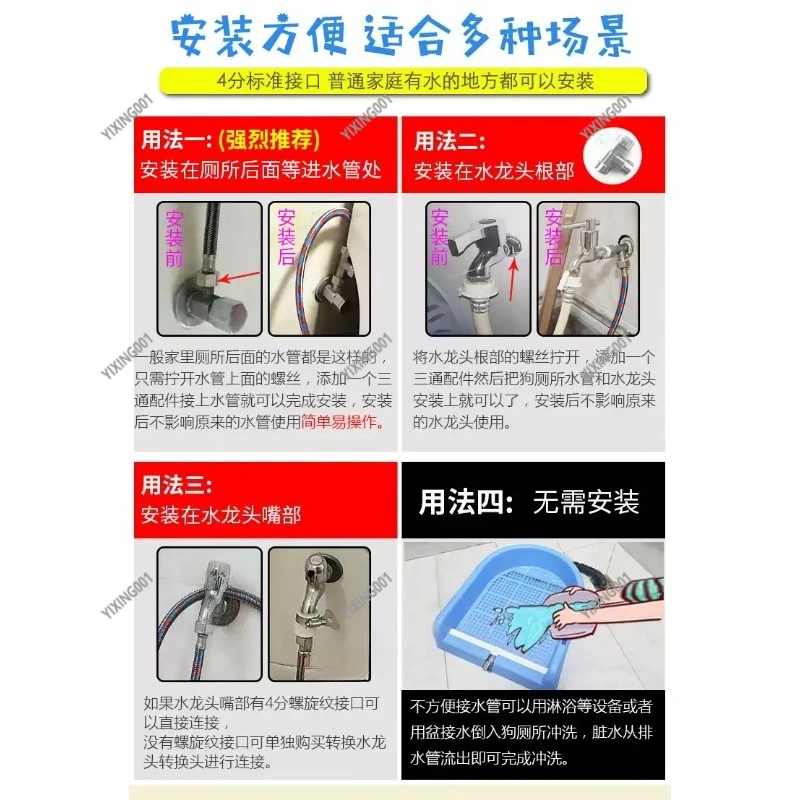 安装方便 适合多种场景

4分标准接口 普通家庭有水的地方都可以安装

YIXING001

用法一:(强烈推荐)
安装在厕所后面等进水管处

安装前

安装后

一般家里厕所后面的水管都是这样的，只需拧开水管上面的螺丝，添加一个三通配件接上水管就可以完成安装，安装后不影响原来的水管使用简单易操作。

用法二:
安装在水龙头根部

安装前

安装后

将水龙头根部的螺丝拧开，添加一个三通配件然后把狗厕所水管和水龙头安装上就可以了，安装后不影响原来的水龙头使用。

用法三:
安装在水龙头嘴部

如果水龙头嘴部有4分螺旋纹接口可以直接连接，
没有螺旋纹接口可单独购买转换水龙头转换头进行连接。

用法四: 无需安装

不方便接水管可以用淋浴等设备或者用盆接水倒入狗厕所冲洗，脏水从排水管流出即可完成冲洗。