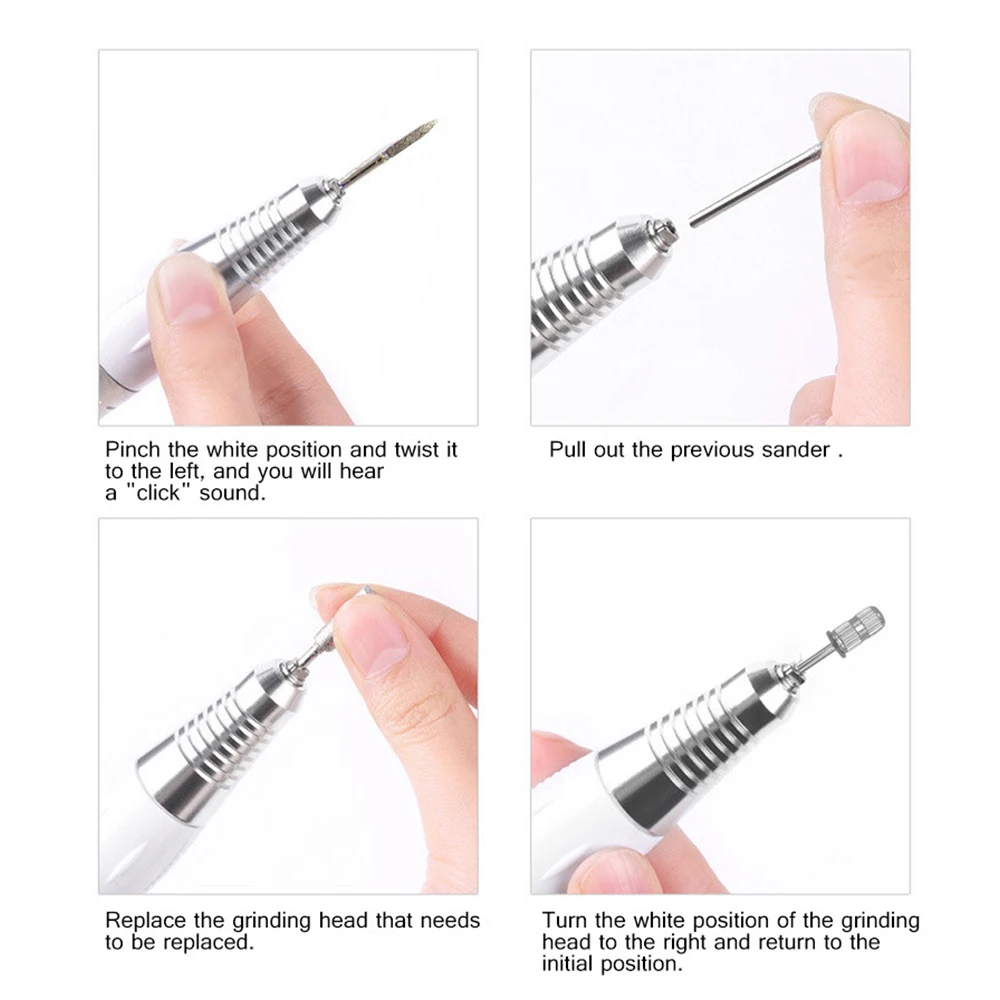 Pinch the white position and twist it to the left, and you will hear a "click" sound.

Pull out the previous sander .

Replace the grinding head that needs to be replaced.

Turn the white position of the grinding head to the right and return to the initial position.