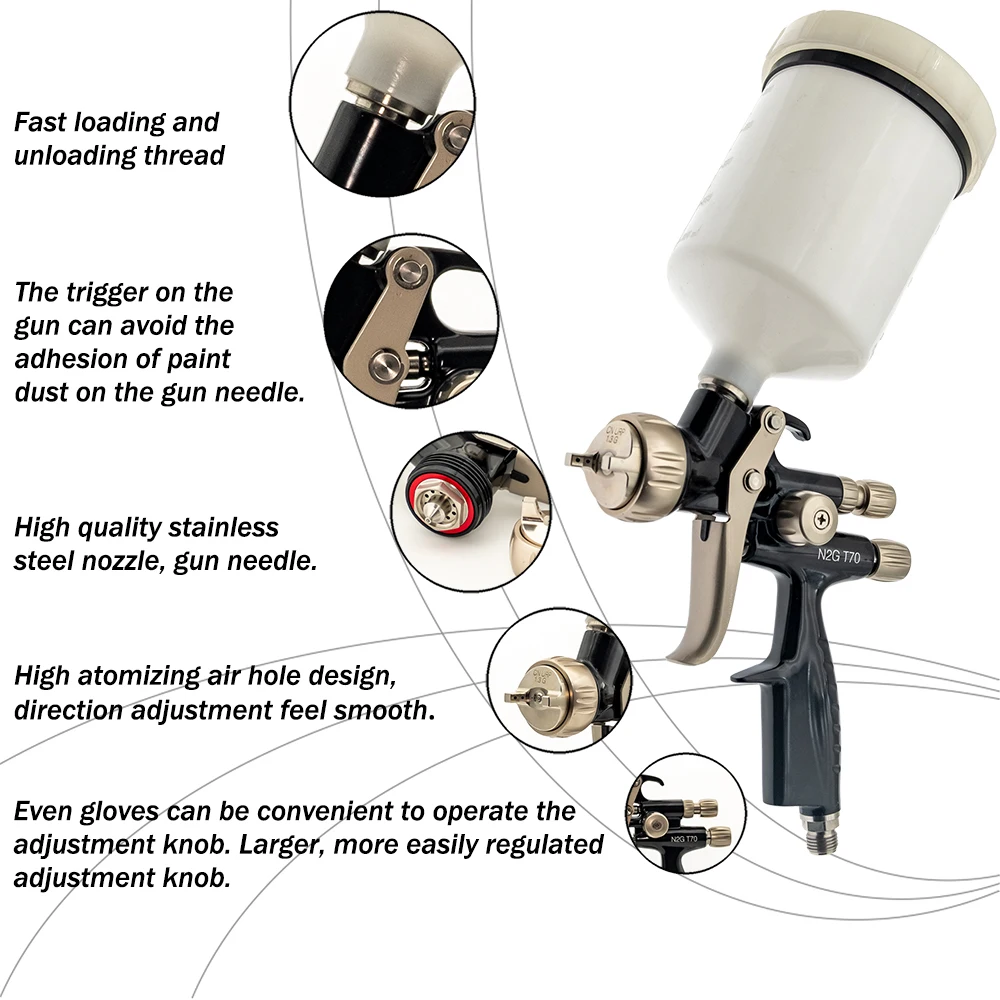 Fast loading and unloading thread

The trigger on the gun can avoid the adhesion of paint dust on the gun needle.

High quality stainless steel nozzle, gun needle.

High atomizing air hole design, direction adjustment feel smooth.

Even gloves can be convenient to operate the adjustment knob. Larger, more easily regulated adjustment knob.

N2G T70

N2G T70