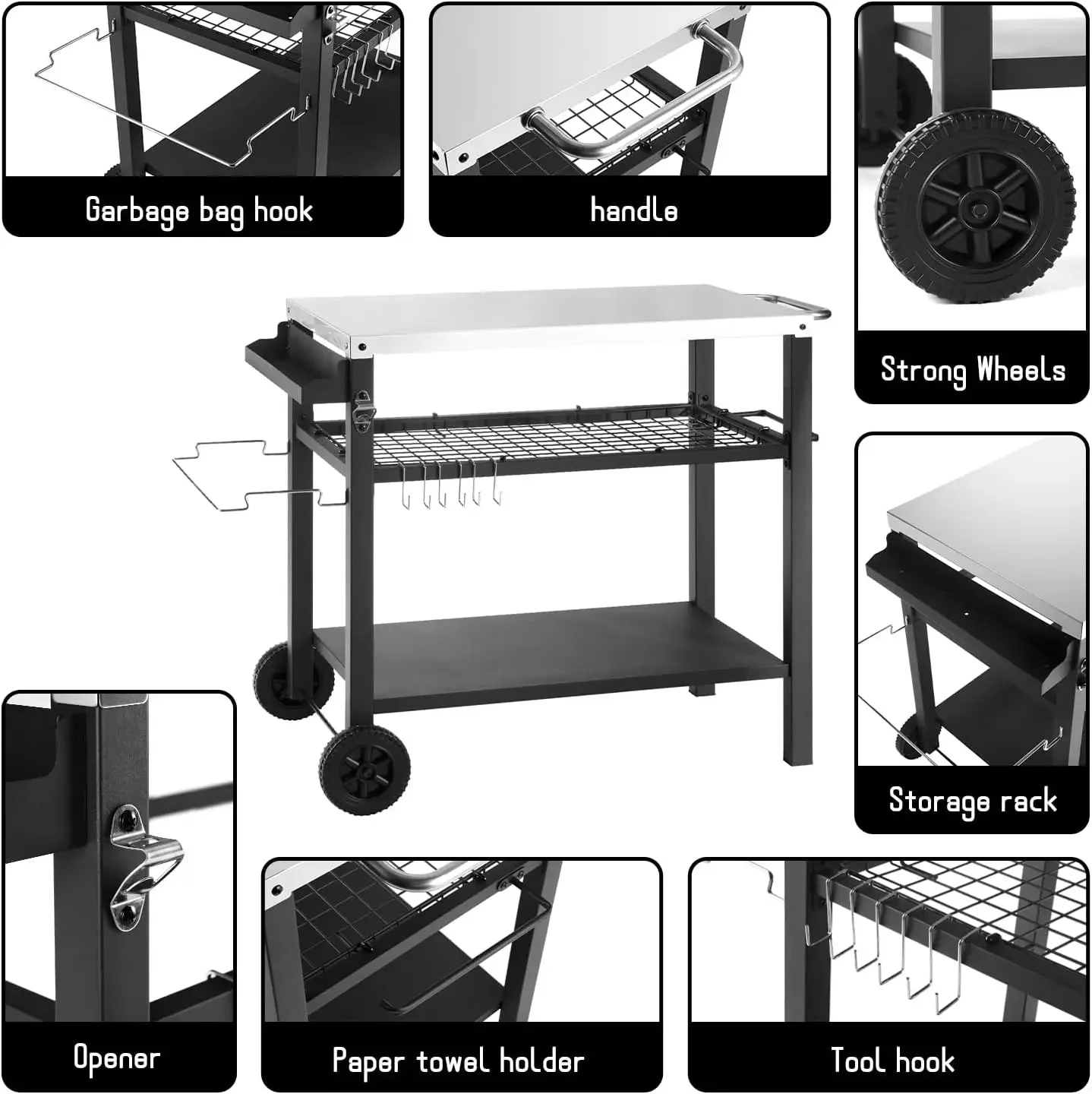 Garbage bag hook

handle

Strong Wheels

Storage rack

Opener

Paper towel holder

Tool hook