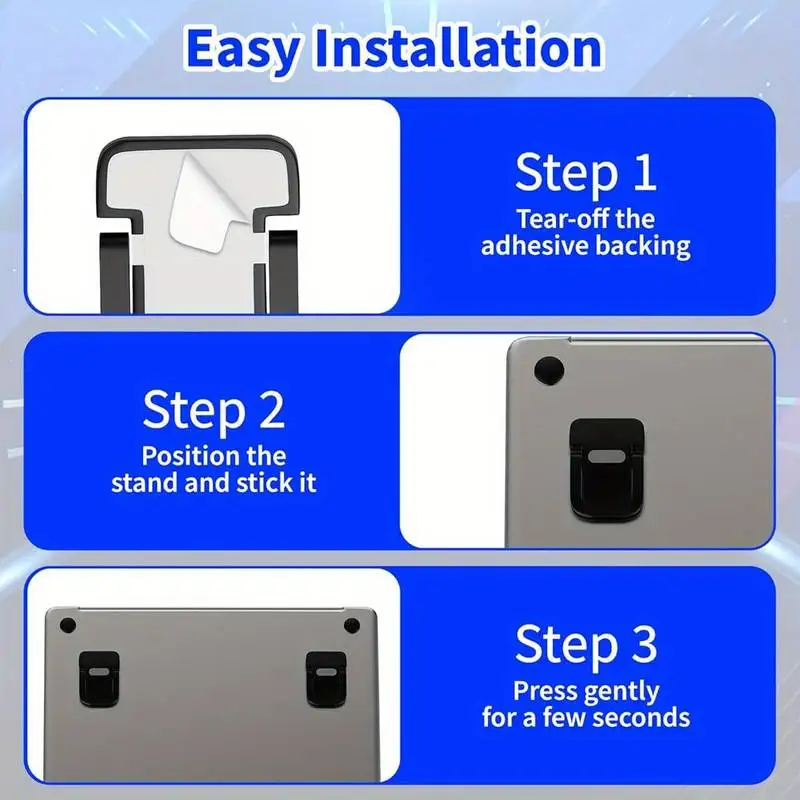 Easy Installation

Step 1
Tear-off the adhesive backing

Step 2
Position the stand and stick it

Step 3
Press gently for a few seconds