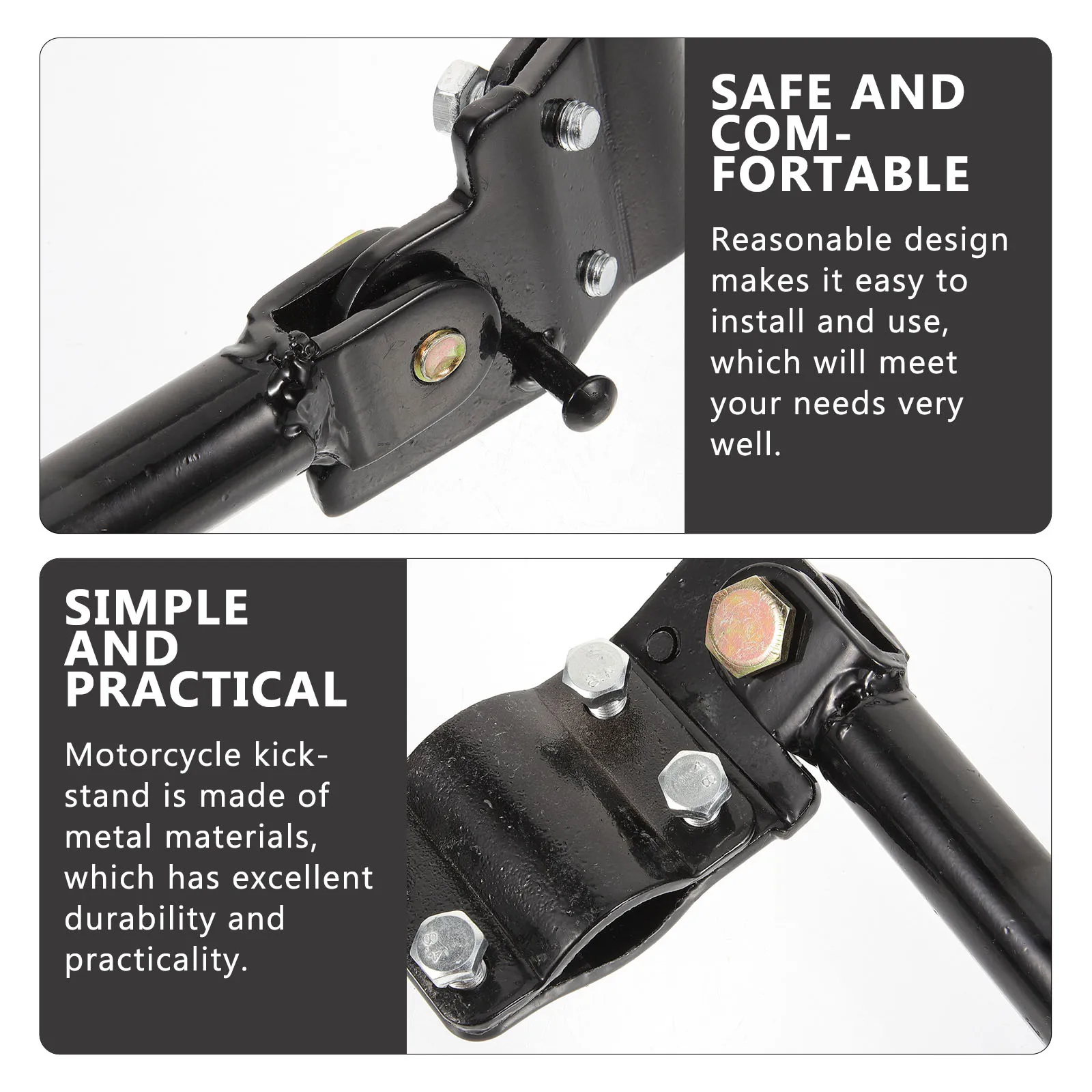 SAFE AND COMFORTABLE

Reasonable design makes it easy to install and use, which will meet your needs very well.

SIMPLE AND PRACTICAL

Motorcycle kickstand is made of metal materials, which has excellent durability and practicality.