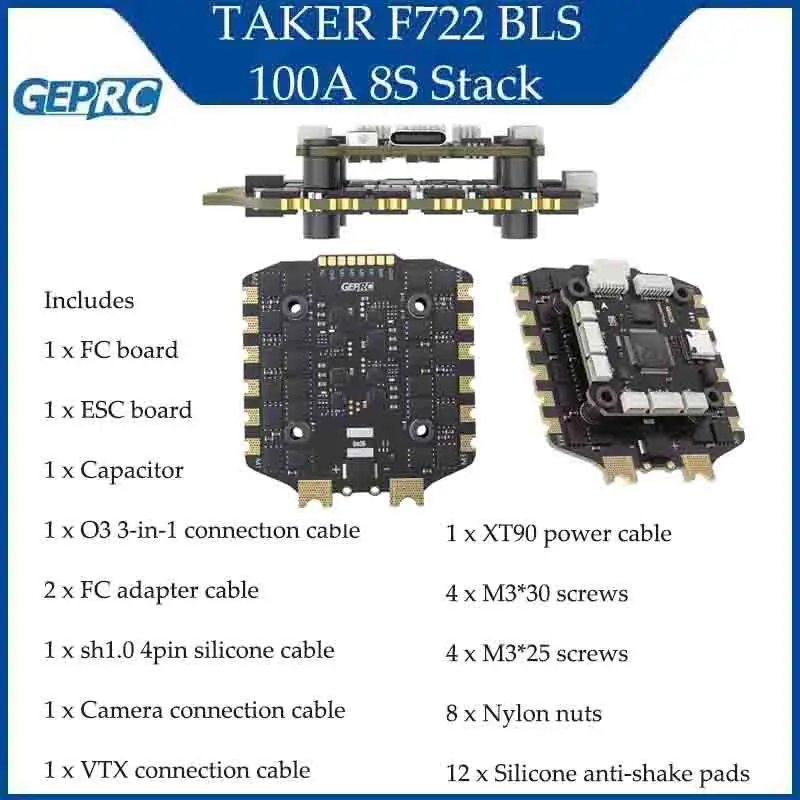 TAKER F722 BLS
100A 8S Stack

GEPRC

GEPRC

Includes

1 x FC board

1 x ESC board

1 x Capacitor

1 x O3 3-in-1 connection cable

2 x FC adapter cable

1 x sh1.0 4pin silicone cable

1 x Camera connection cable

1 x VTX connection cable

1 x XT90 power cable

4 x M3*30 screws

4 x M3*25 screws

8 x Nylon nuts

12 x Silicone anti-shake pads