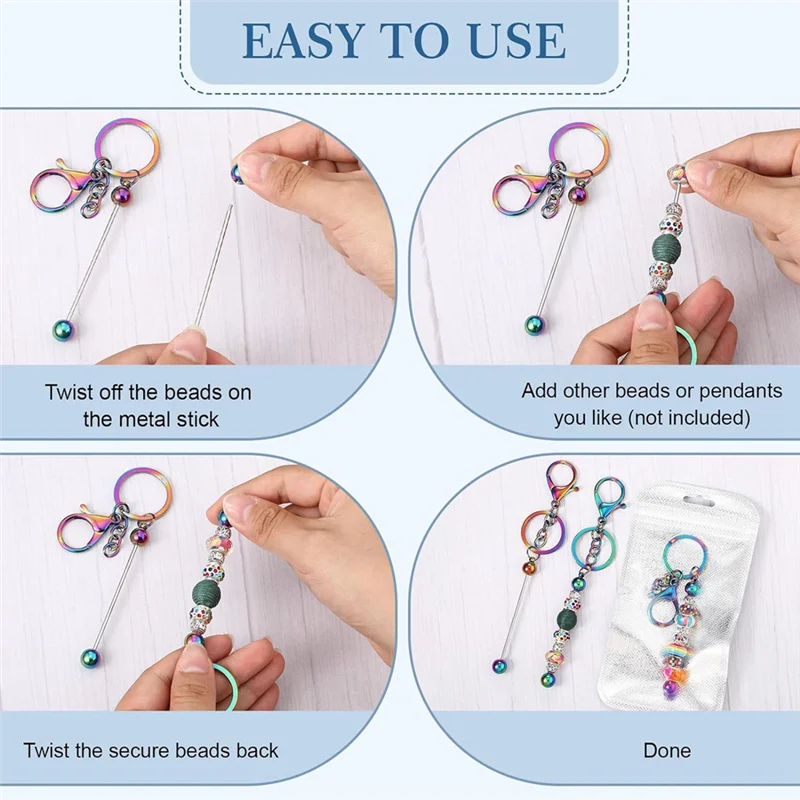 EASY TO USE

Twist off the beads on the metal stick

Add other beads or pendants you like (not included)

Twist the secure beads back

Done