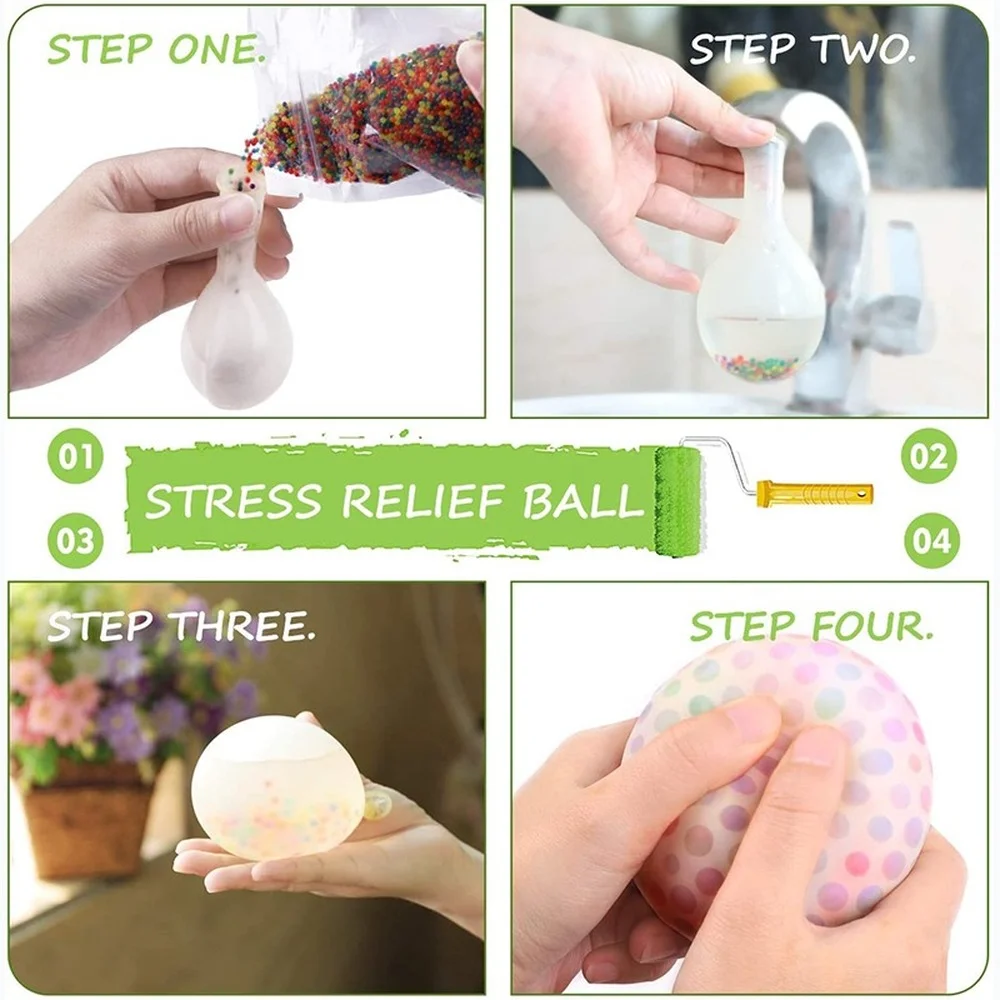 STEP ONE.

STEP TWO.

01

02

STRESS RELIEF BALL

03

04

STEP THREE.

STEP FOUR.