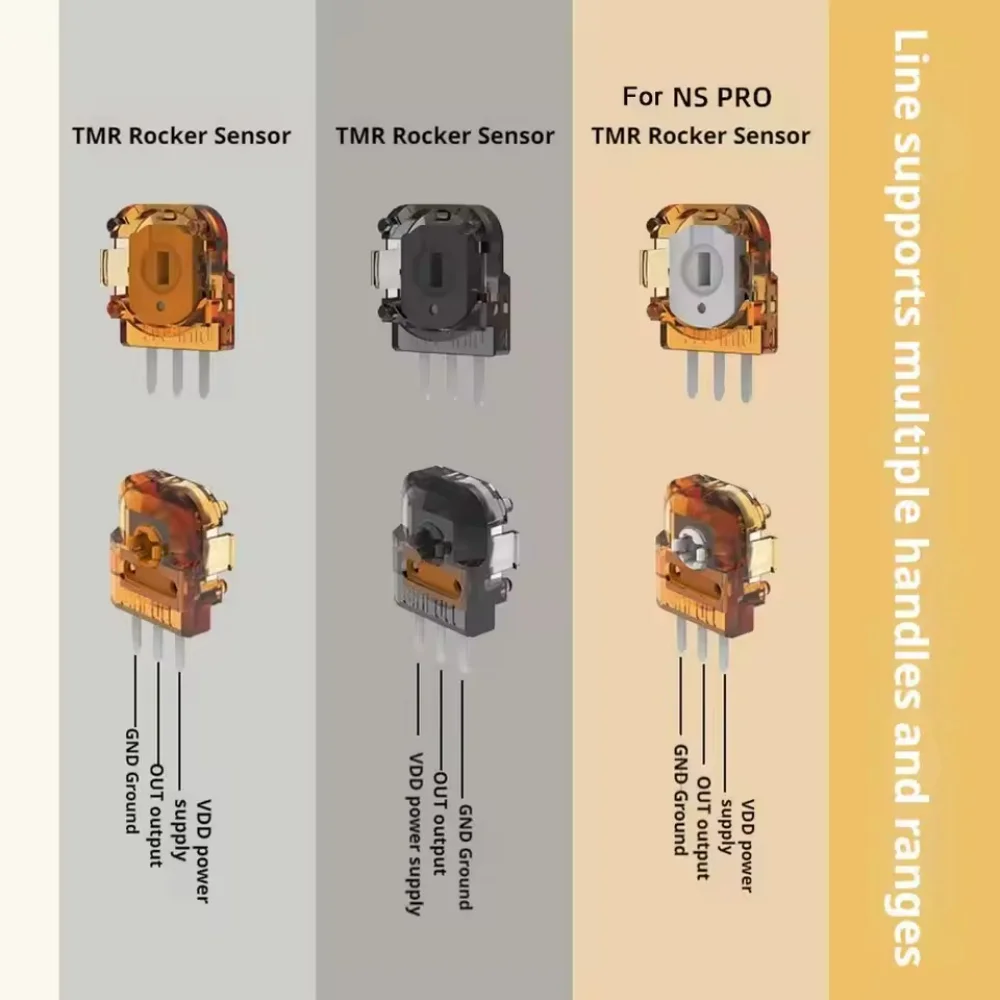 TMR Rocker Sensor

GND Ground
OUT output
VDD power supply

TMR Rocker Sensor

VDD power supply
OUT output
GND Ground

For NS PRO
TMR Rocker Sensor

GND Ground
OUT output
VDD power supply

Line supports multiple handles and ranges