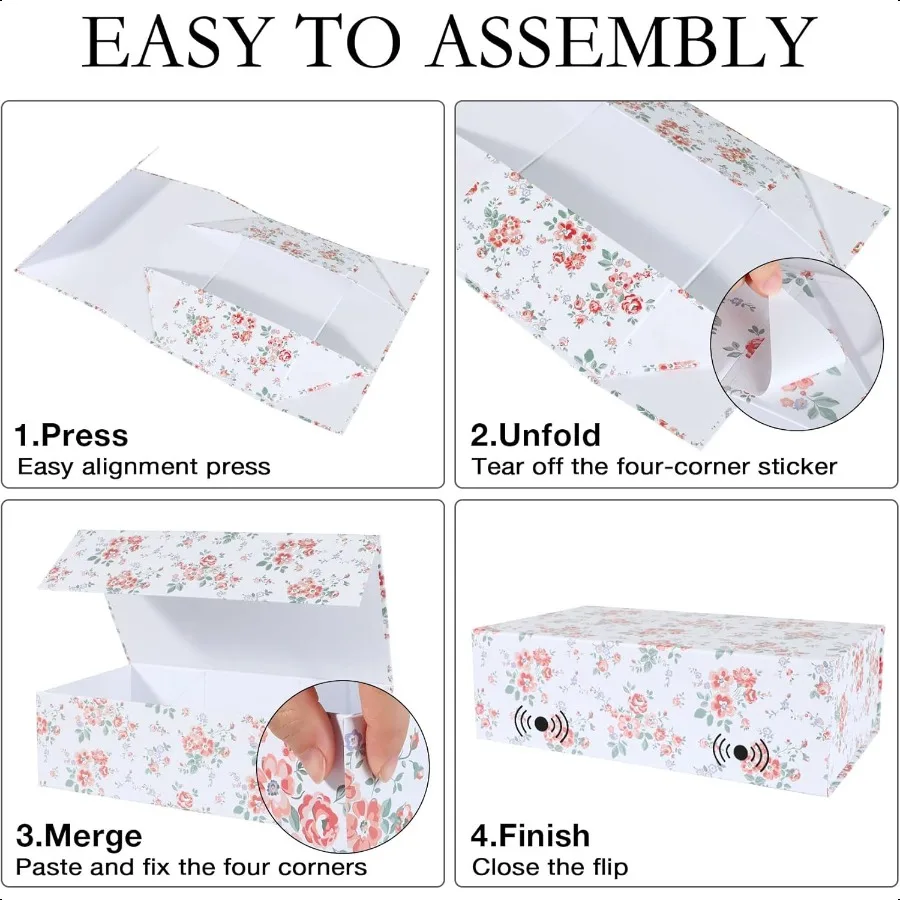 EASY TO ASSEMBLY

1.Press
Easy alignment press

2.Unfold
Tear off the four-corner sticker

3.Merge
Paste and fix the four corners

4.Finish
Close the flip