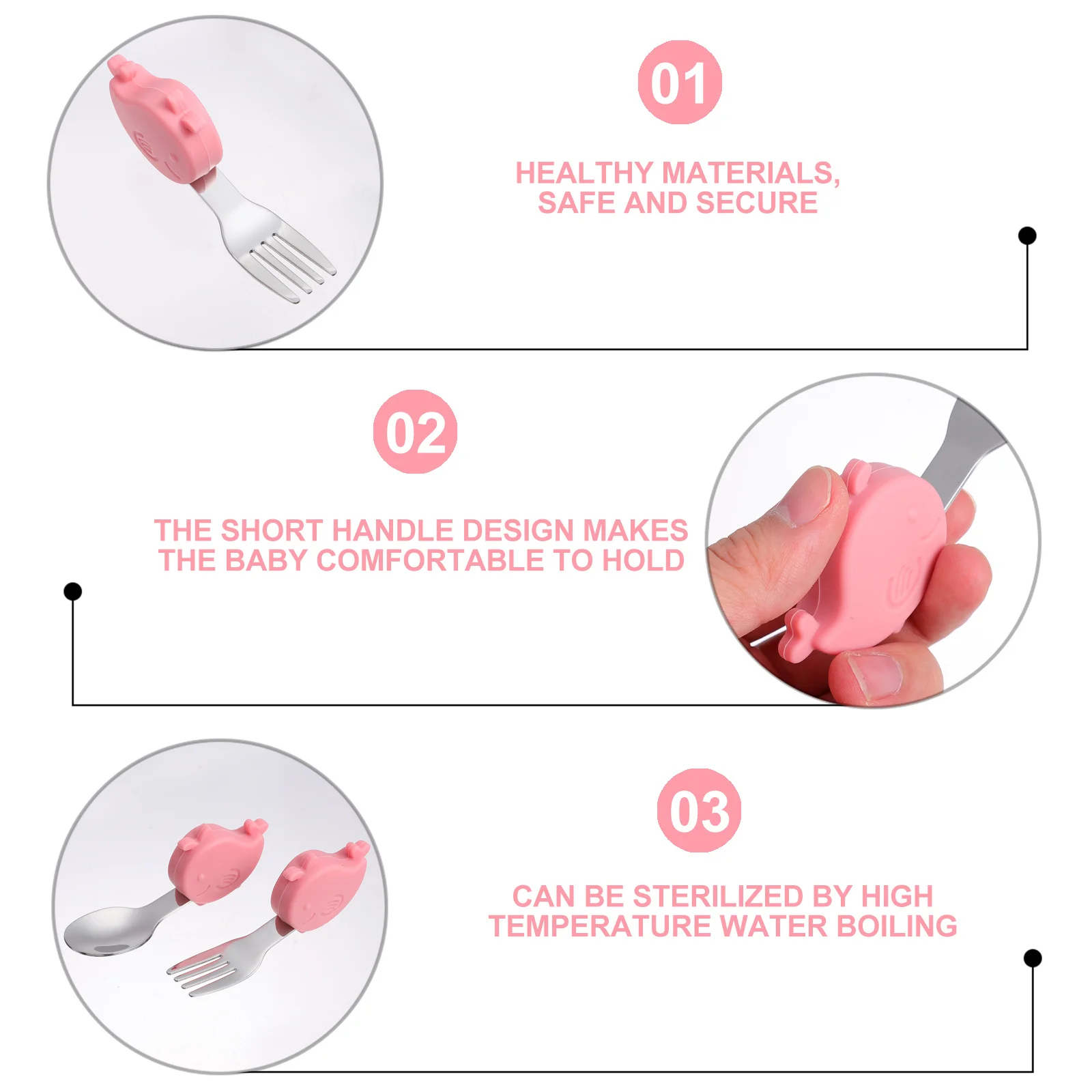 01

HEALTHY MATERIALS, SAFE AND SECURE

02

THE SHORT HANDLE DESIGN MAKES THE BABY COMFORTABLE TO HOLD

03

CAN BE STERILIZED BY HIGH TEMPERATURE WATER BOILING