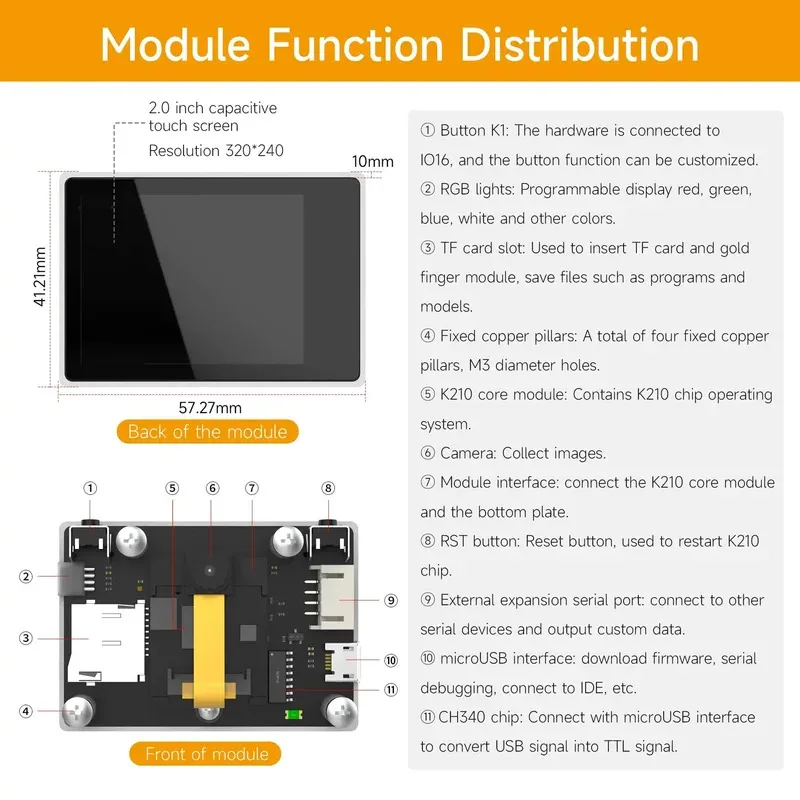 Module Function Distribution

2.0 inch capacitive touch screen

Resolution 320*240

10mm

41.21mm

57.27mm

Back of the module

①

⑤

⑥

⑦

⑧

②

③

④

⑨

⑩

⑪

Front of module

① Button K1: The hardware is connected to IO16, and the button function can be customized.

② RGB lights: Programmable display red, green, blue, white and other colors.

③ TF card slot: Used to insert TF card and gold finger module, save files such as programs and models.

④ Fixed copper pillars: A total of four fixed copper pillars, M3 diameter holes.

⑤ K210 core module: Contains K210 chip operating system.

⑥ Camera: Collect images.

⑦ Module interface: connect the K210 core module and the bottom plate.

⑧ RST button: Reset button, used to restart K210 chip.

⑨ External expansion serial port: connect to other serial devices and output custom data.

⑩ microUSB interface: download firmware, serial debugging, connect to IDE, etc.

⑪ CH340 chip: Connect with microUSB interface to convert USB signal into TTL signal.