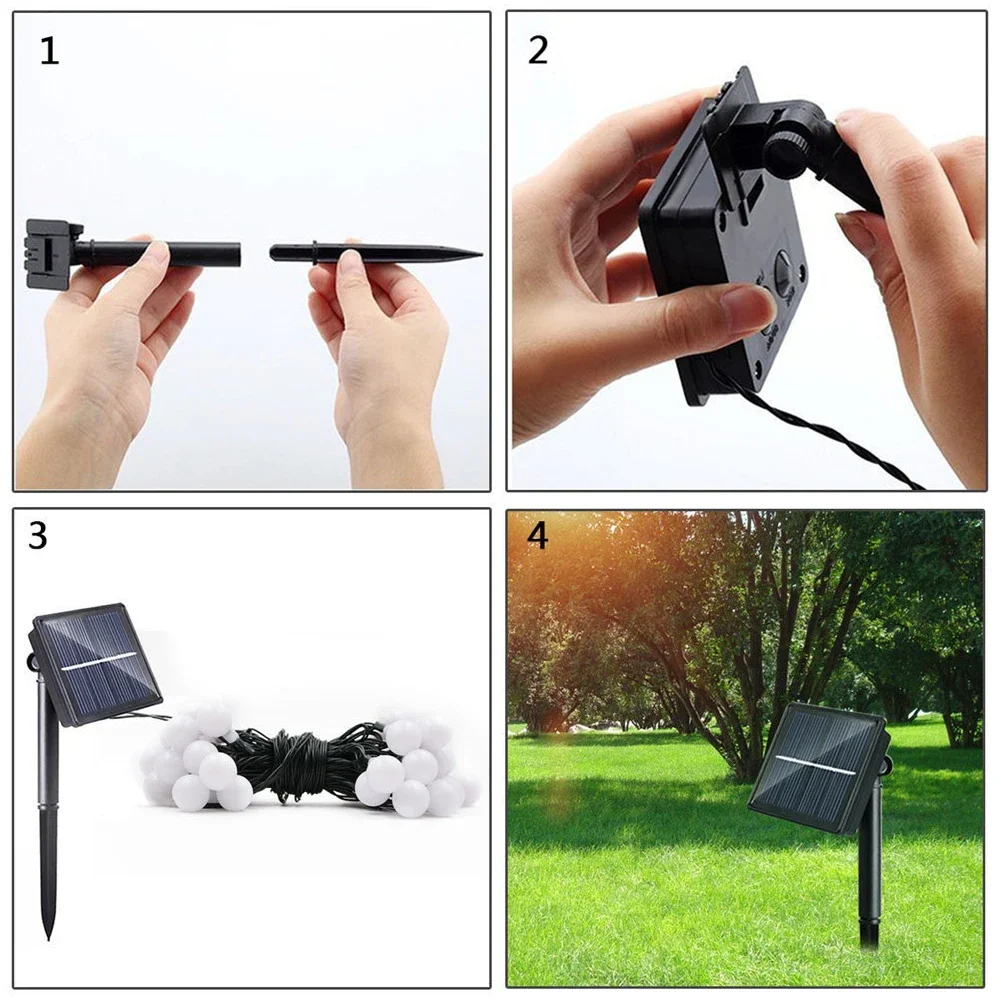 1

2

3

4