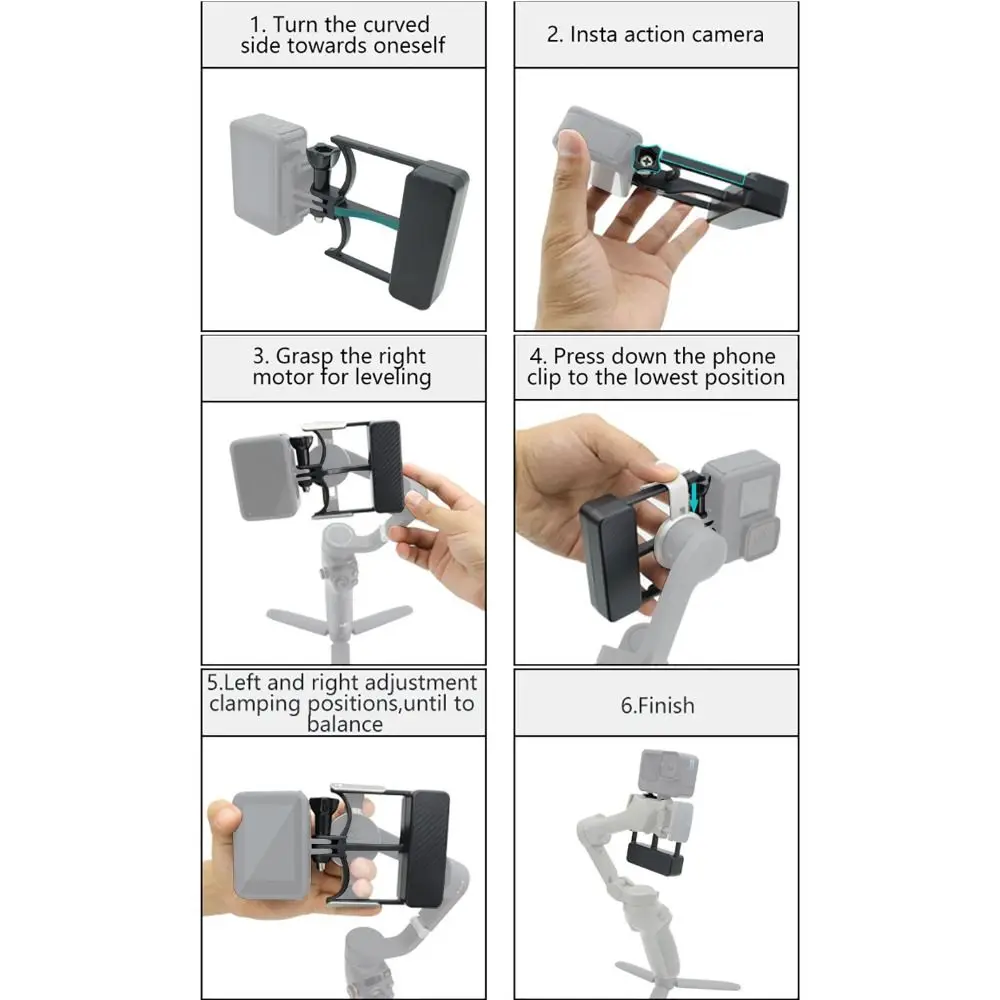 1. Turn the curved side towards oneself

2. Insta action camera

3. Grasp the right motor for leveling

4. Press down the phone clip to the lowest position

5.Left and right adjustment clamping positions,until to balance

6.Finish