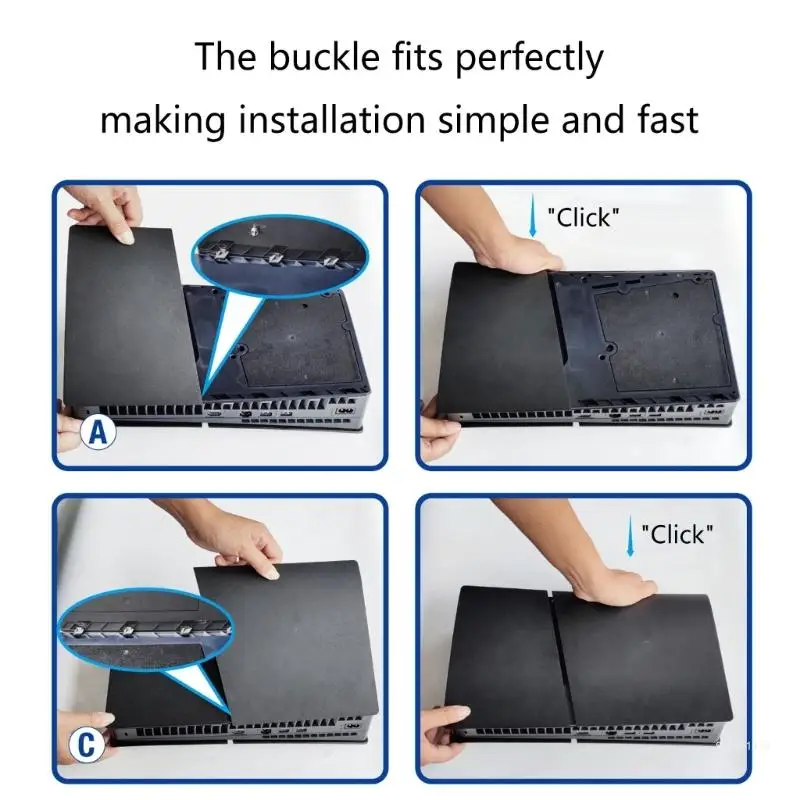 The buckle fits perfectly making installation simple and fast

A

"Click"

C

"Click"