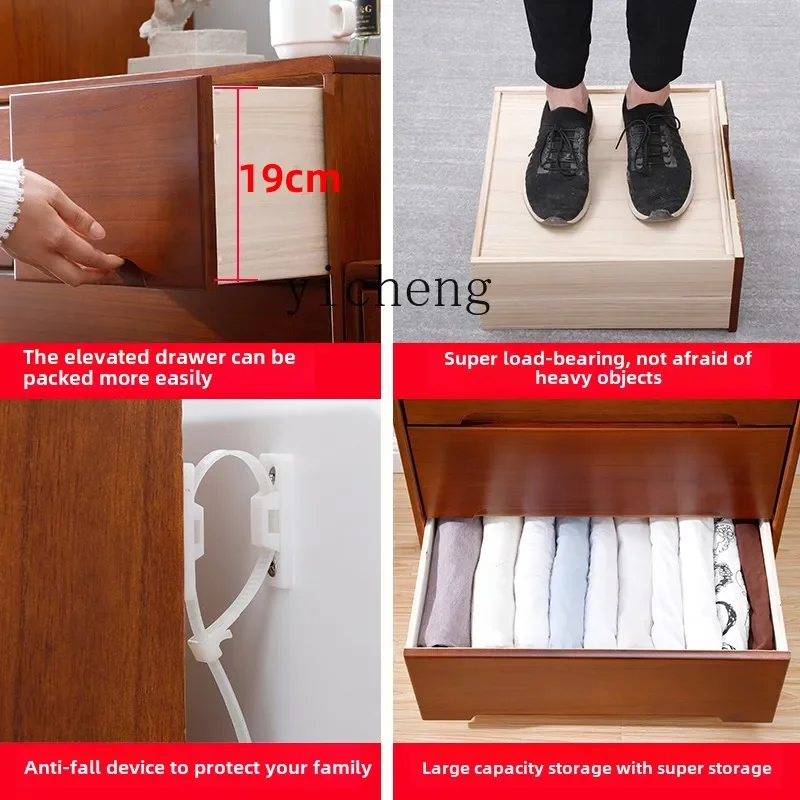 19cm

yicheng

The elevated drawer can be packed more easily

Super load-bearing, not afraid of heavy objects

Anti-fall device to protect your family

Large capacity storage with super storage