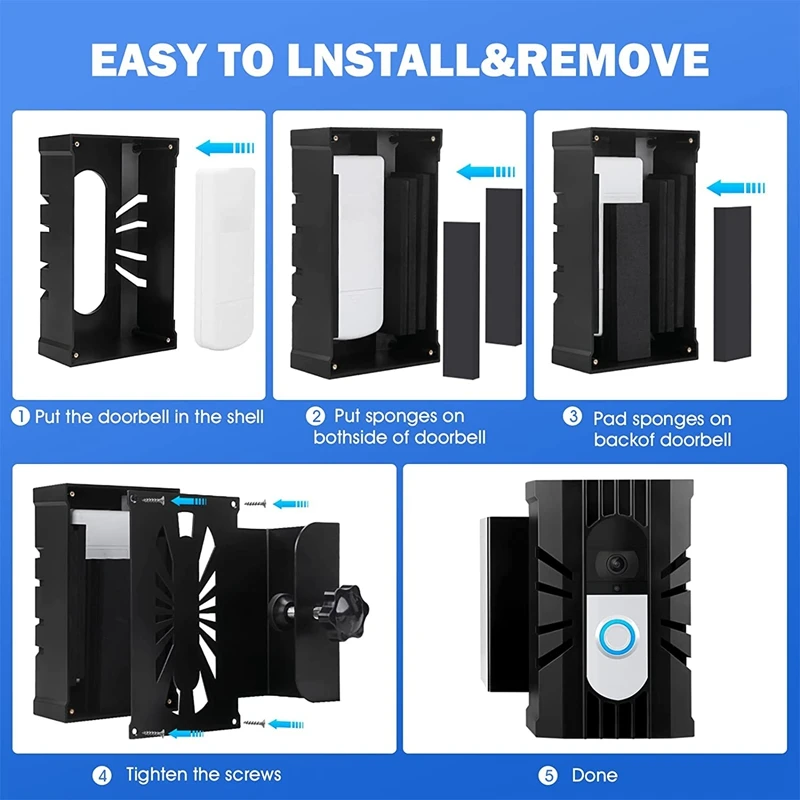 EASY TO LNSTALL&REMOVE

① Put the doorbell in the shell

② Put sponges on bothside of doorbell

③ Pad sponges on backof doorbell

④ Tighten the screws

⑤ Done