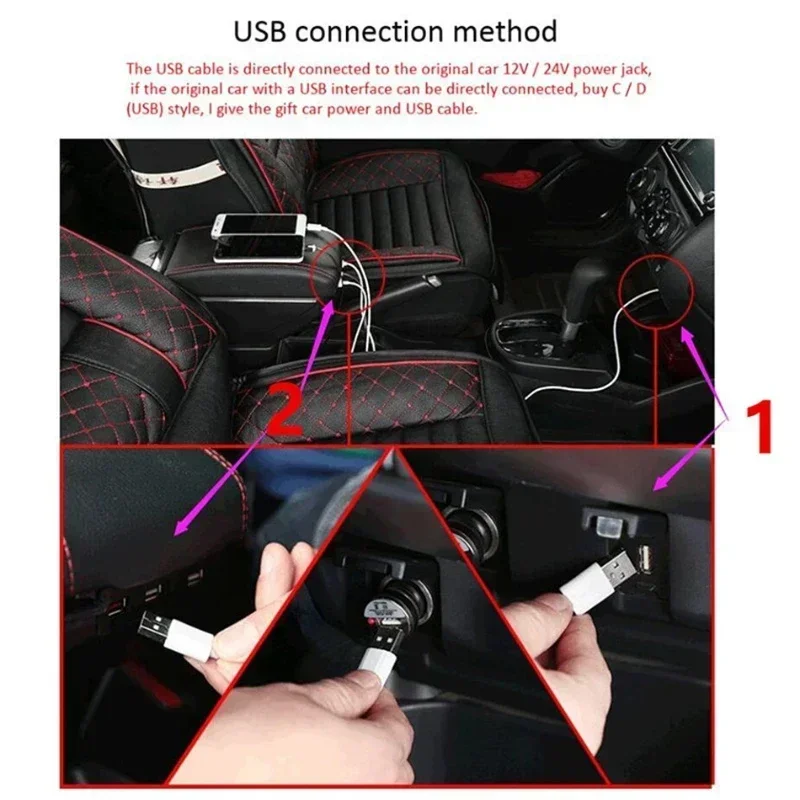 USB connection method

The USB cable is directly connected to the original car 12V / 24V power jack, if the original car with a USB interface can be directly connected, buy C / D (USB) style, I give the gift car power and USB cable.

2

1