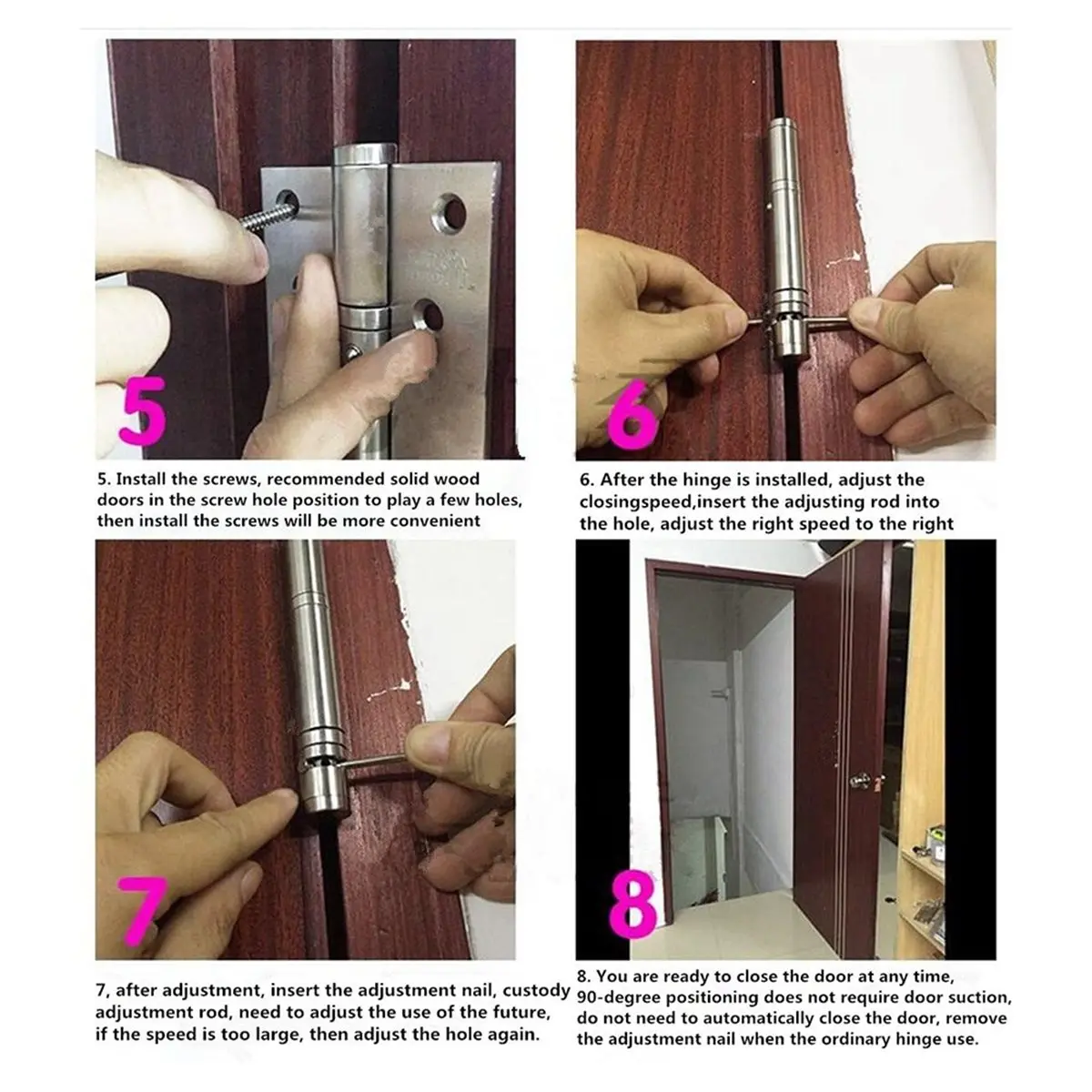 5

5. Install the screws, recommended solid wood doors in the screw hole position to play a few holes, then install the screws will be more convenient

6

6. After the hinge is installed, adjust the closingspeed,insert the adjusting rod into the hole, adjust the right speed to the right

7

7, after adjustment, insert the adjustment nail, custody adjustment rod, need to adjust the use of the future, if the speed is too large, then adjust the hole again.

8

8. You are ready to close the door at any time, 90-degree positioning does not require door suction, do not need to automatically close the door, remove the adjustment nail when the ordinary hinge use.