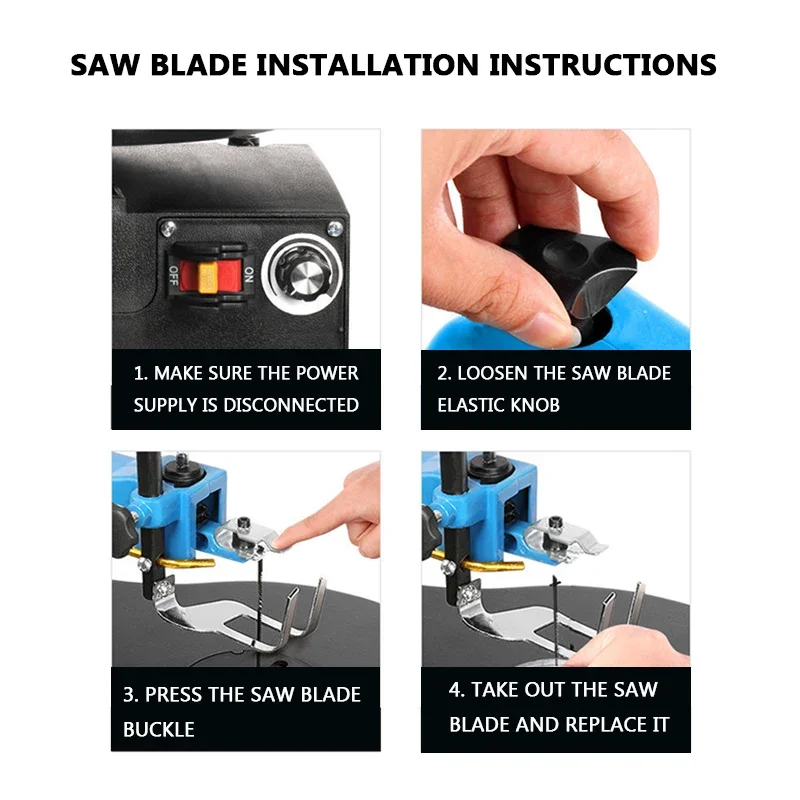 SAW BLADE INSTALLATION INSTRUCTIONS

OFF ON

1. MAKE SURE THE POWER SUPPLY IS DISCONNECTED

2. LOOSEN THE SAW BLADE ELASTIC KNOB

3. PRESS THE SAW BLADE BUCKLE

4. TAKE OUT THE SAW BLADE AND REPLACE IT