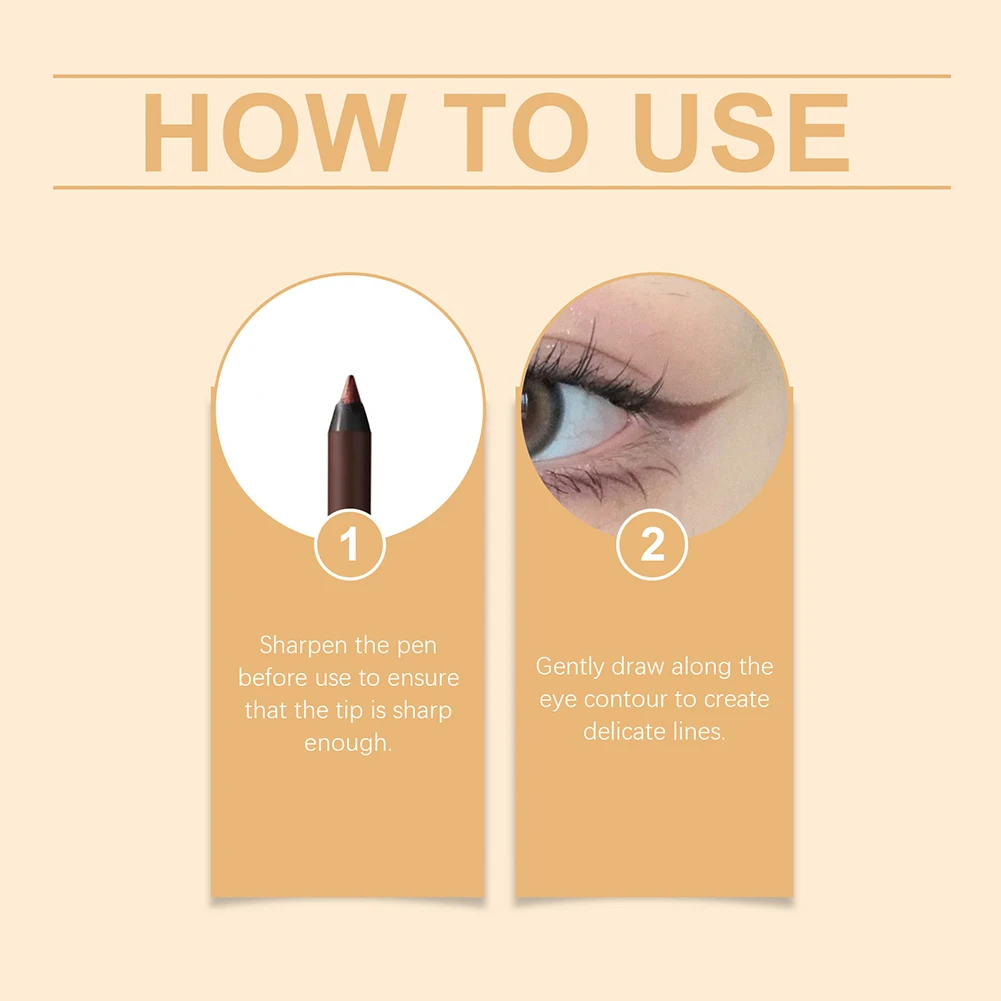 HOW TO USE

1

Sharpen the pen before use to ensure that the tip is sharp enough.

2

Gently draw along the eye contour to create delicate lines.