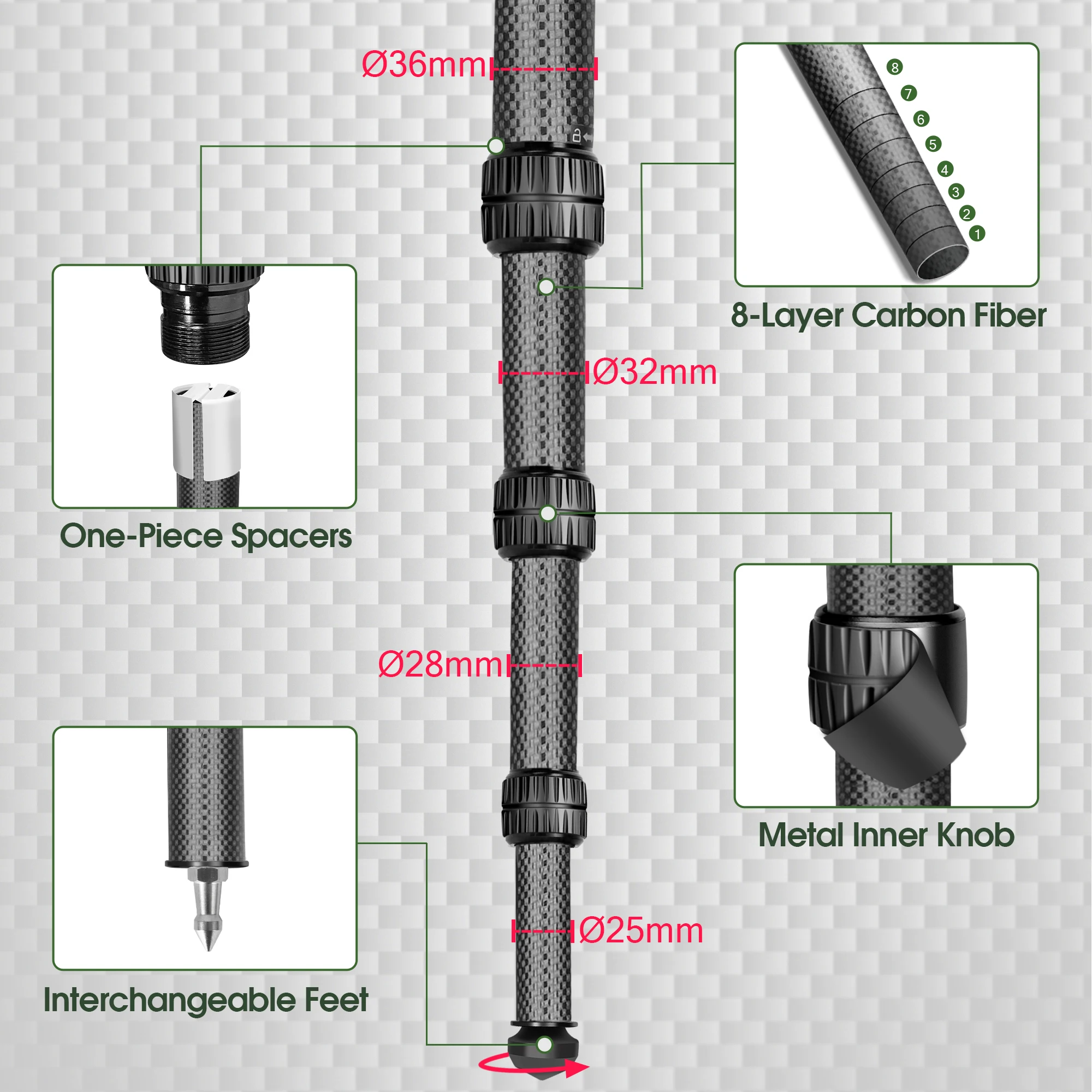 Ø36mm

8
7
6
5
4
3
2
1

8-Layer Carbon Fiber

Ø32mm

One-Piece Spacers

Ø28mm

Metal Inner Knob

Ø25mm

Interchangeable Feet