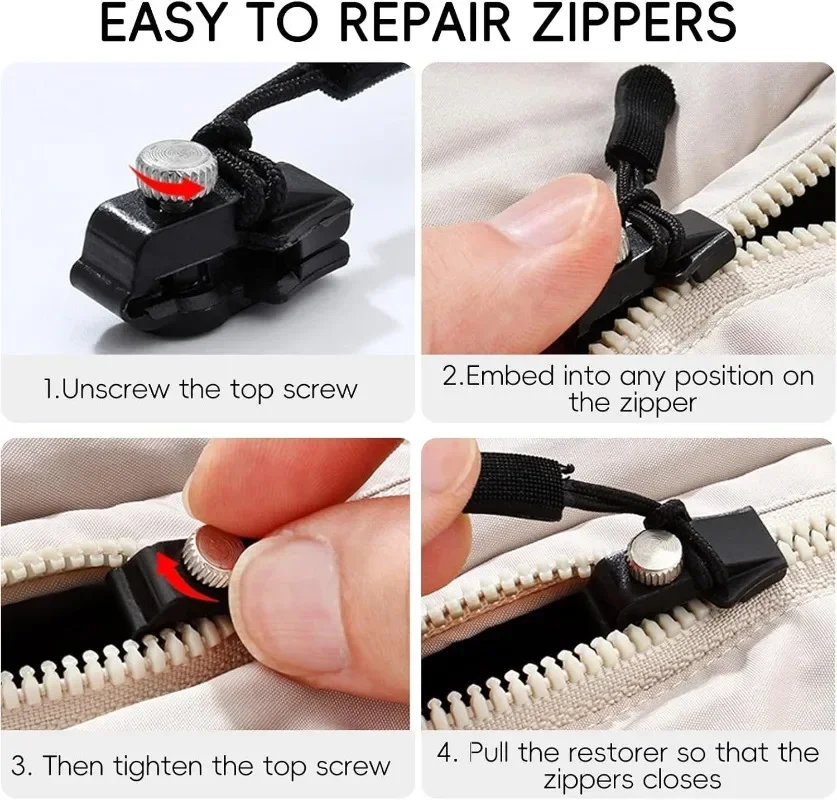 EASY TO REPAIR ZIPPERS

1.Unscrew the top screw

2.Embed into any position on the zipper

3. Then tighten the top screw

4. Pull the restorer so that the zippers closes