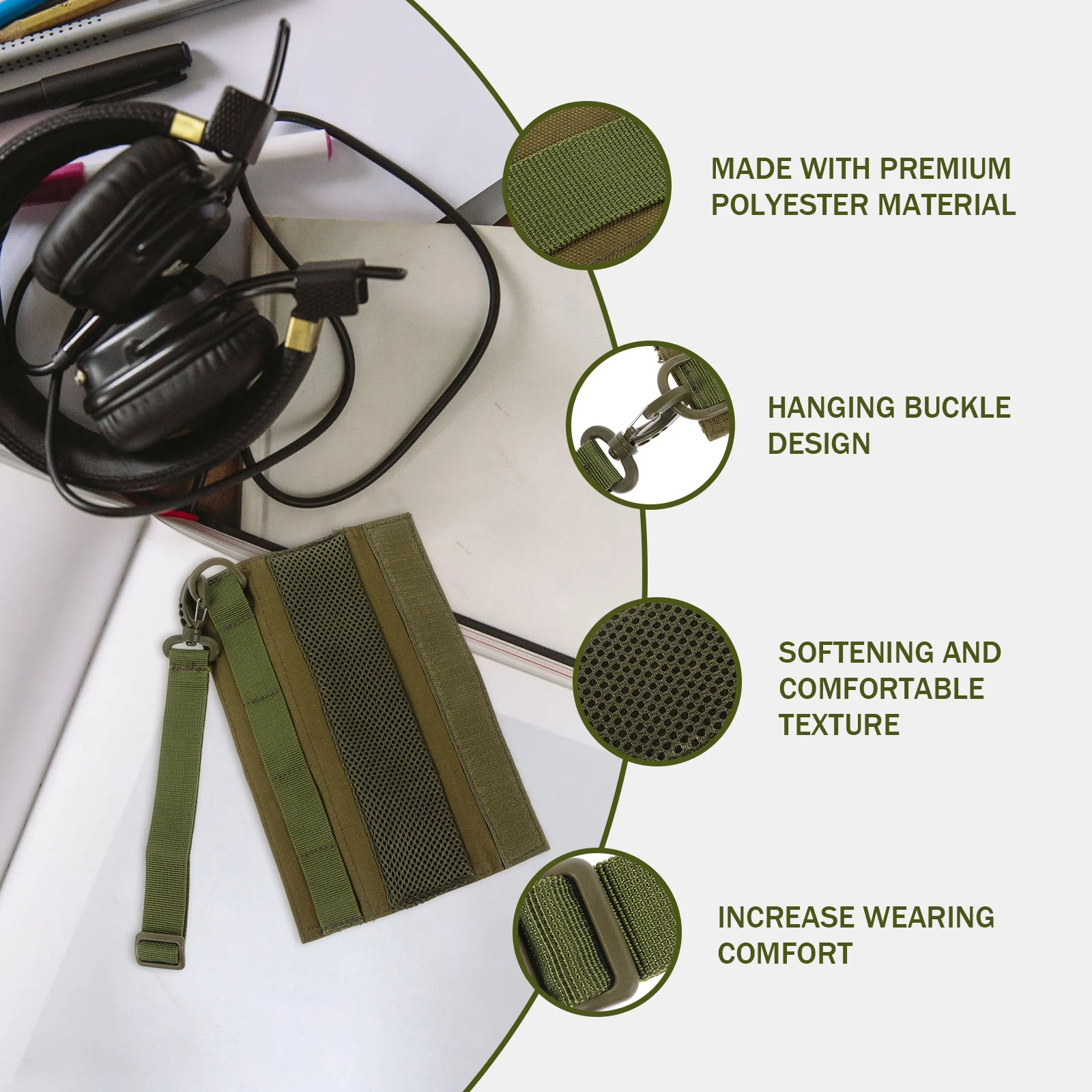 MADE WITH PREMIUM POLYESTER MATERIAL

HANGING BUCKLE DESIGN

SOFTENING AND COMFORTABLE TEXTURE

INCREASE WEARING COMFORT