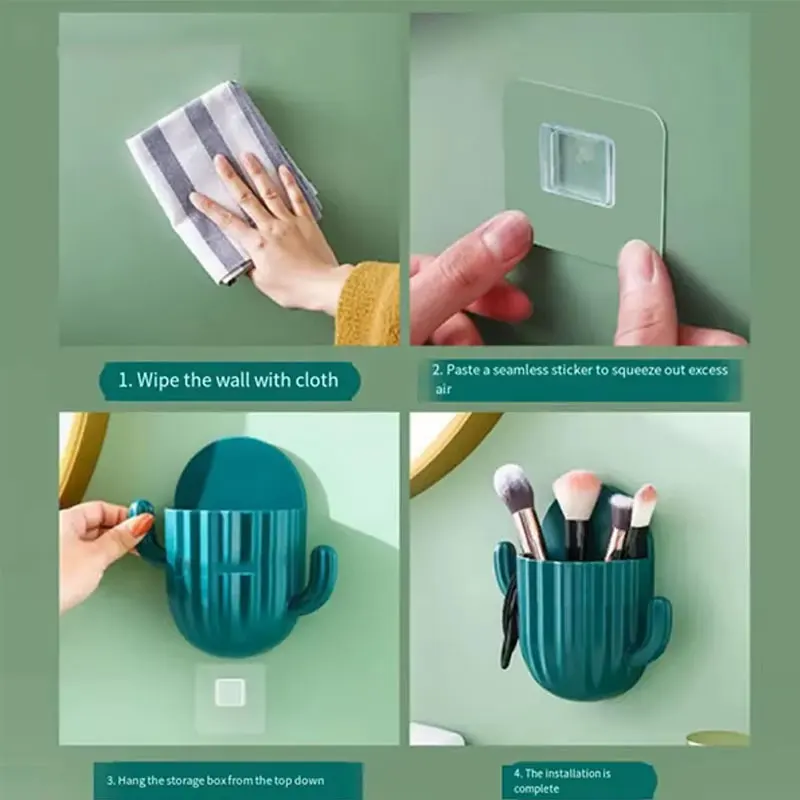 1. Wipe the wall with cloth

2. Paste a seamless sticker to squeeze out excess air

3. Hang the storage box from the top down

4. The installation is complete