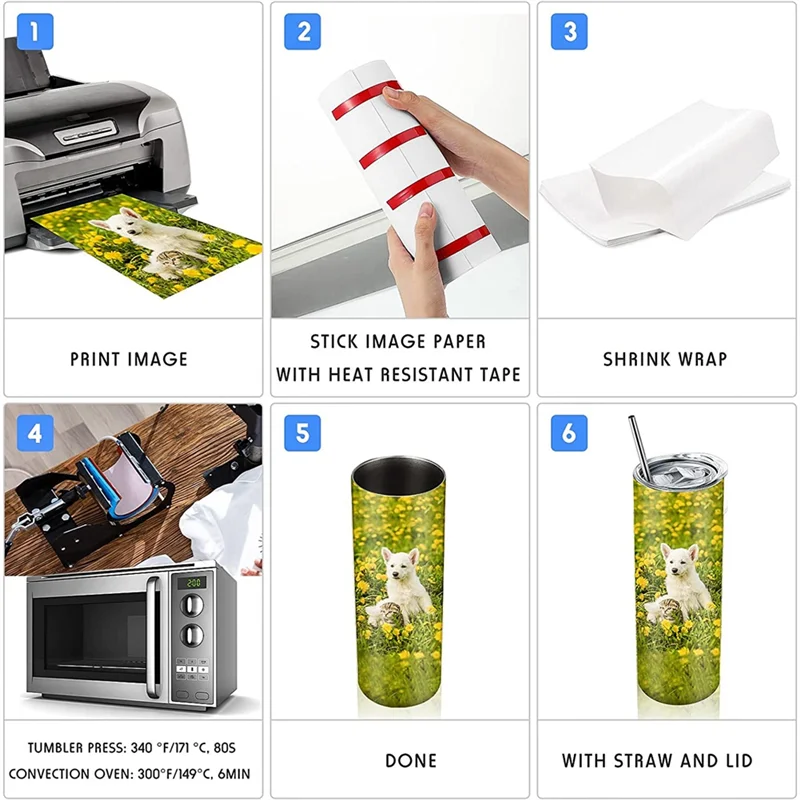 1

PRINT IMAGE

2

STICK IMAGE PAPER WITH HEAT RESISTANT TAPE

3

SHRINK WRAP

4

200

TUMBLER PRESS: 340 °F/171 °C, 80S
CONVECTION OVEN: 300°F/149°C, 6MIN

5

DONE

6

WITH STRAW AND LID