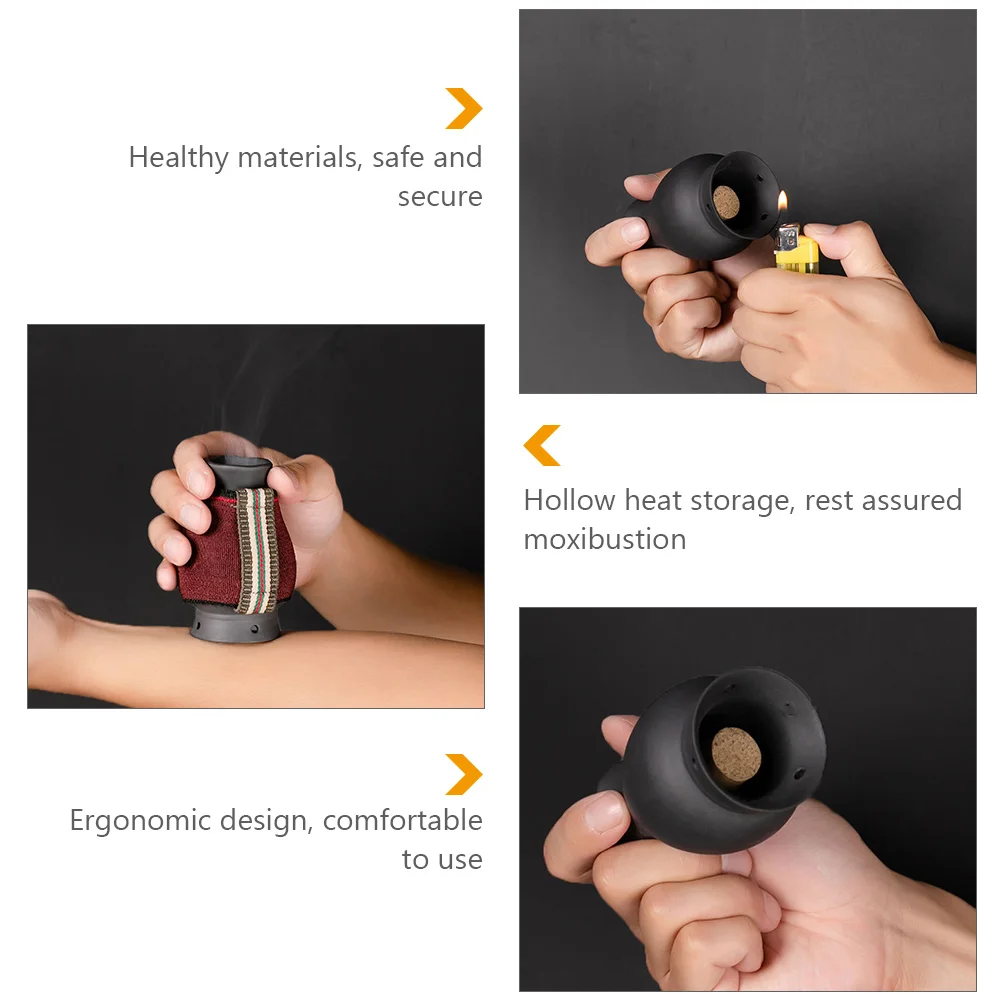 Healthy materials, safe and secure

Hollow heat storage, rest assured moxibustion

Ergonomic design, comfortable to use