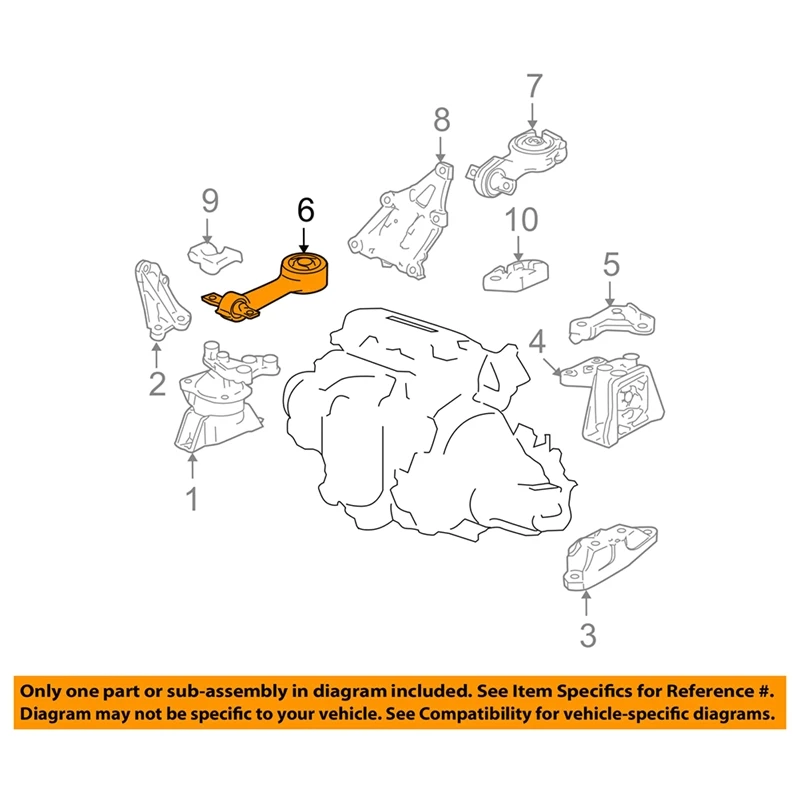 7

8

9

6

10

5

4

2

1

3

Only one part or sub-assembly in diagram included. See Item Specifics for Reference #.
Diagram may not be specific to your vehicle. See Compatibility for vehicle-specific diagrams.