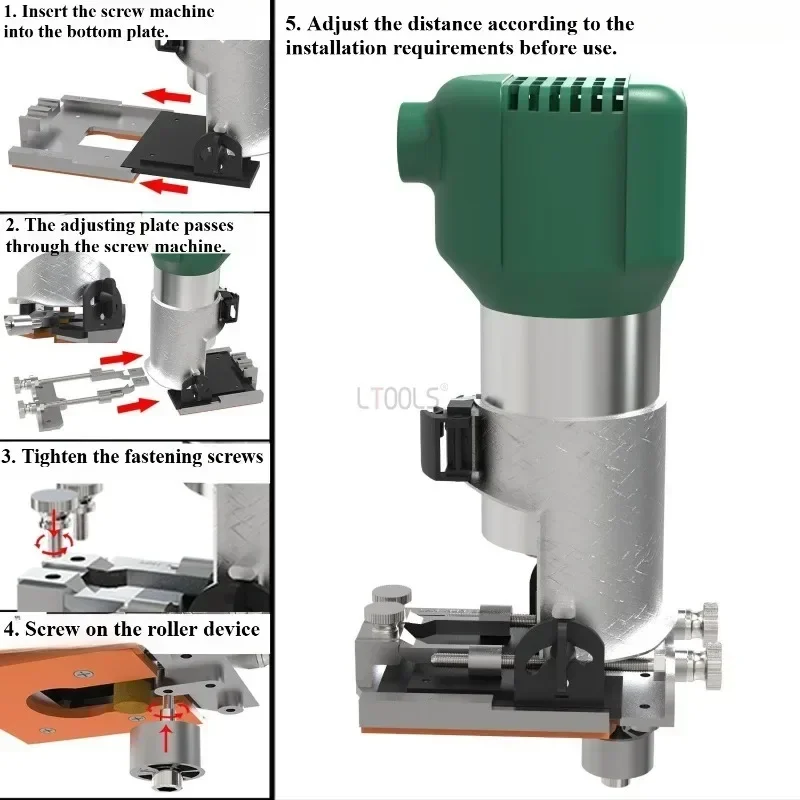 1. Insert the screw machine into the bottom plate.

2. The adjusting plate passes through the screw machine.

3. Tighten the fastening screws

4. Screw on the roller device

5. Adjust the distance according to the installation requirements before use.

LTOOLS®