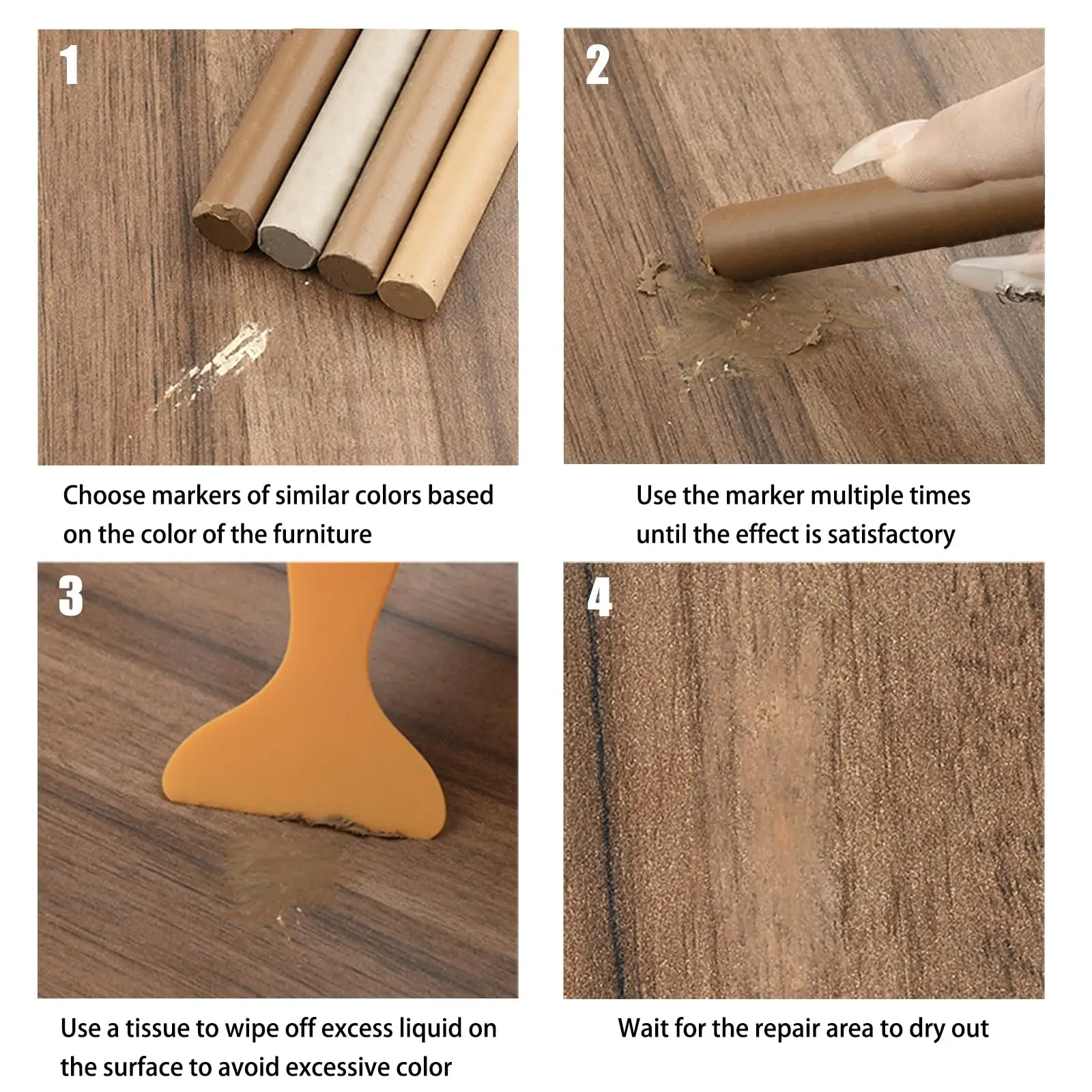 1

Choose markers of similar colors based on the color of the furniture

2

Use the marker multiple times until the effect is satisfactory

3

Use a tissue to wipe off excess liquid on the surface to avoid excessive color

4

Wait for the repair area to dry out