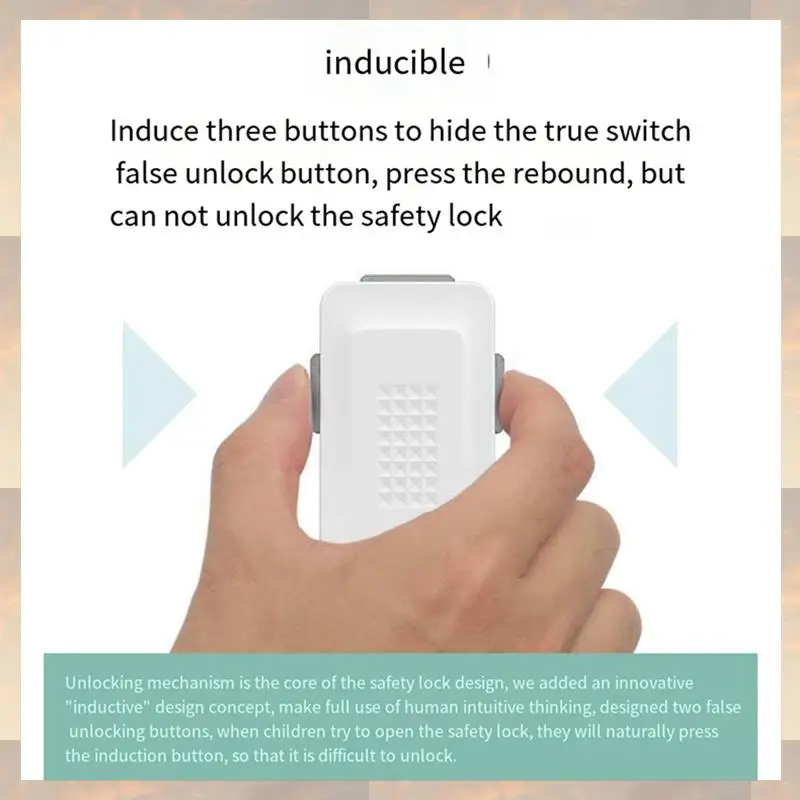 inducible

Induce three buttons to hide the true switch false unlock button, press the rebound, but can not unlock the safety lock

Unlocking mechanism is the core of the safety lock design, we added an innovative "inductive" design concept, make full use of human intuitive thinking, designed two false unlocking buttons, when children try to open the safety lock, they will naturally press the induction button, so that it is difficult to unlock.