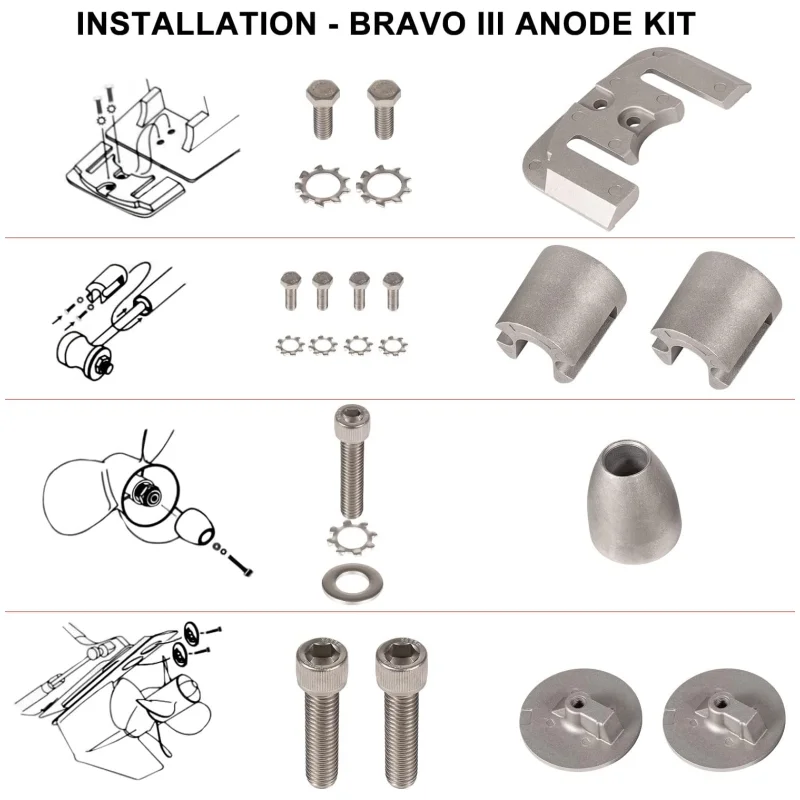 INSTALLATION - BRAVO III ANODE KIT