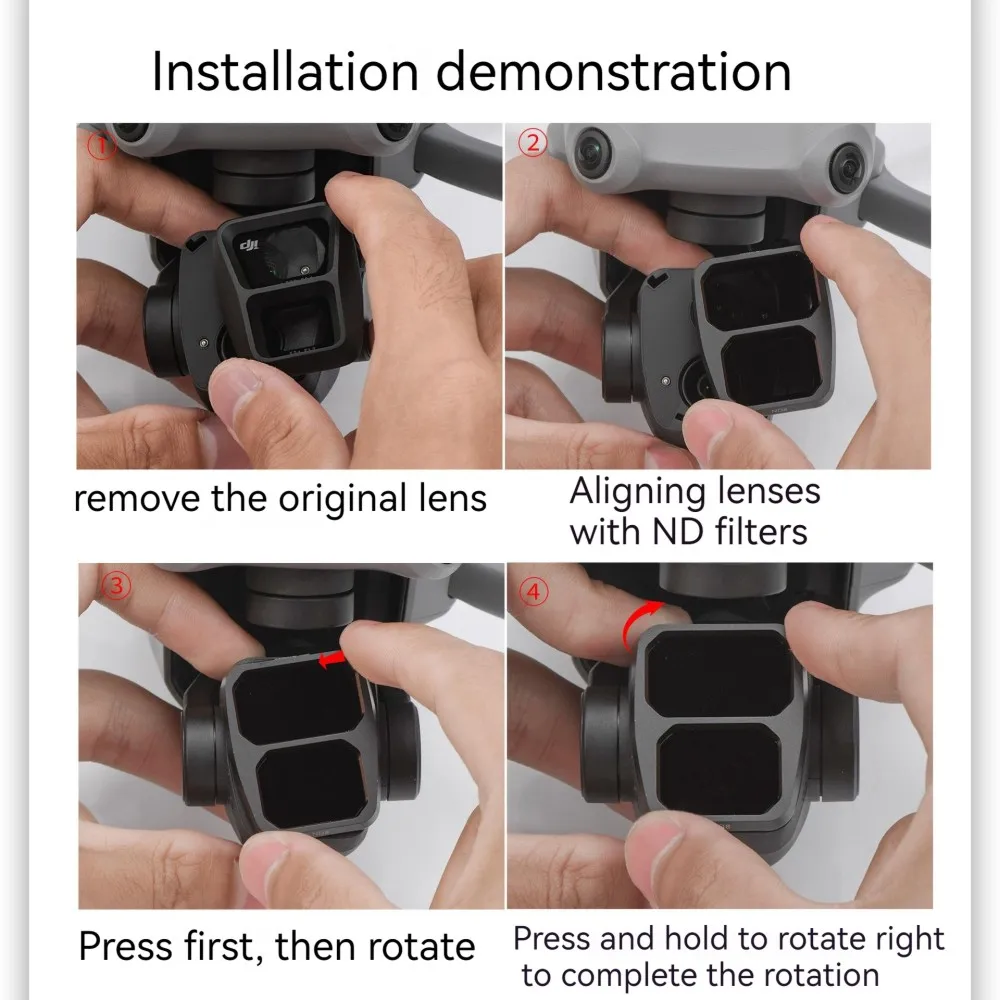 Installation demonstration

①

dji

remove the original lens

②

Aligning lenses with ND filters

③

Press first, then rotate

④

Press and hold to rotate right to complete the rotation