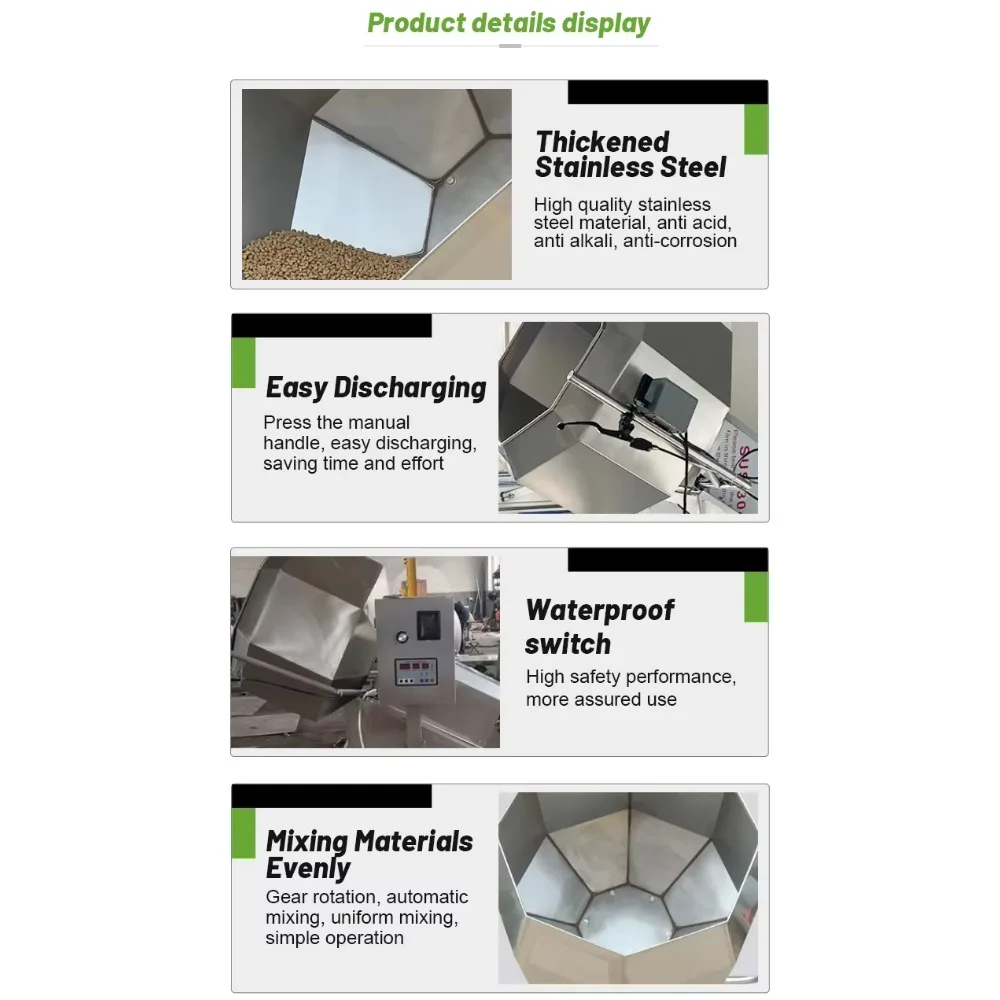 Product details display

Thickened Stainless Steel

High quality stainless steel material, anti acid, anti alkali, anti-corrosion

Easy Discharging

Press the manual handle, easy discharging, saving time and effort

Waterproof switch

High safety performance, more assured use

Mixing Materials Evenly

Gear rotation, automatic mixing, uniform mixing, simple operation