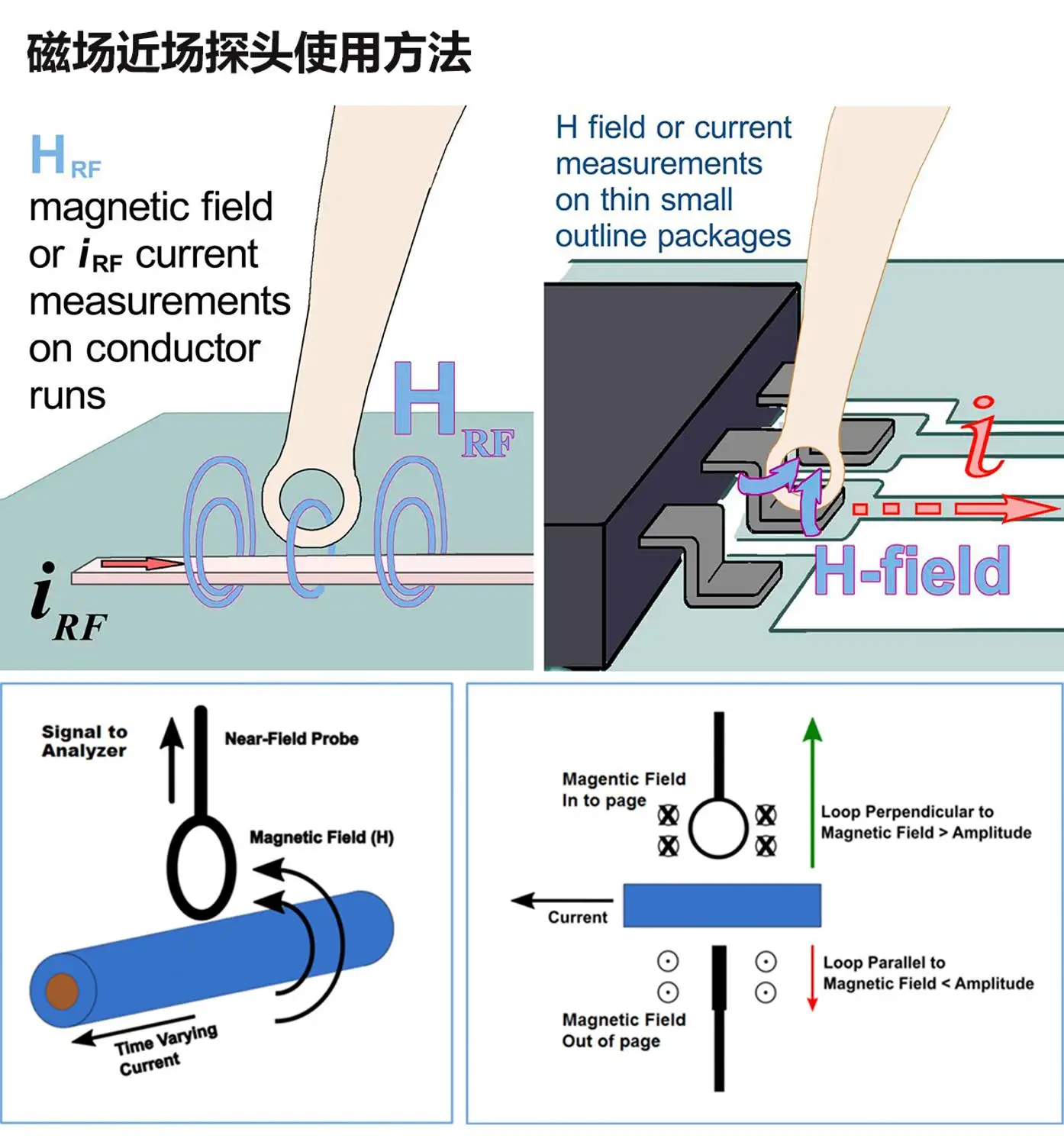 磁场近场探头使用方法

$H_{RF}$ magnetic field or $i_{RF}$ current measurements on conductor runs

$H_{RF}$

$i_{RF}$

H field or current measurements on thin small outline packages

$i$

H-field

Signal to Analyzer

Near-Field Probe

Magnetic Field (H)

Time Varying Current

Magentic Field In to page

Loop Perpendicular to Magnetic Field > Amplitude

Current

Loop Parallel to Magnetic Field < Amplitude

Magnetic Field Out of page