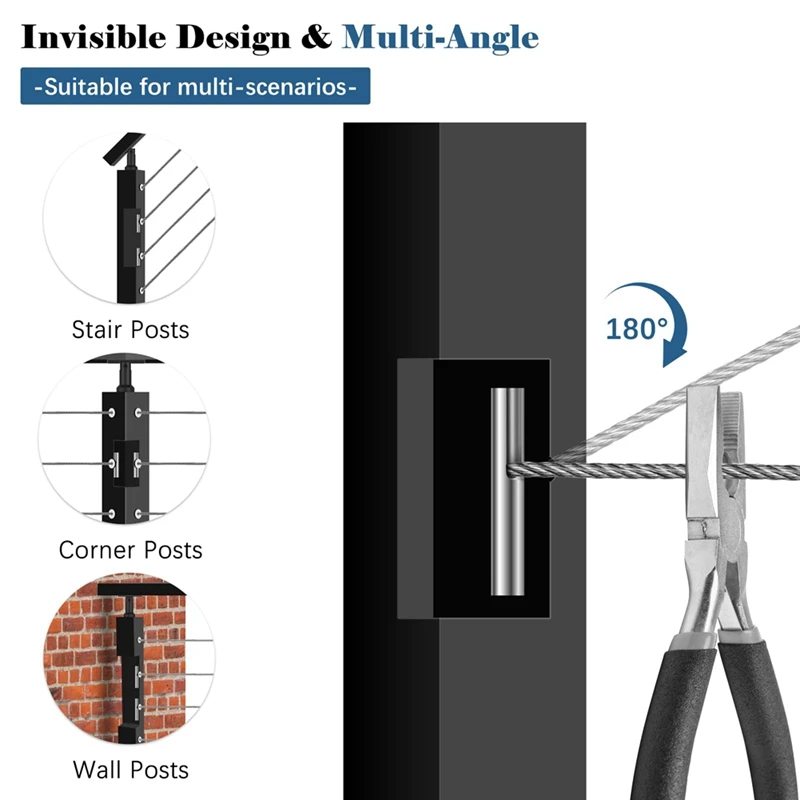 Invisible Design & Multi-Angle

-Suitable for multi-scenarios-

Stair Posts

Corner Posts

Wall Posts

180°