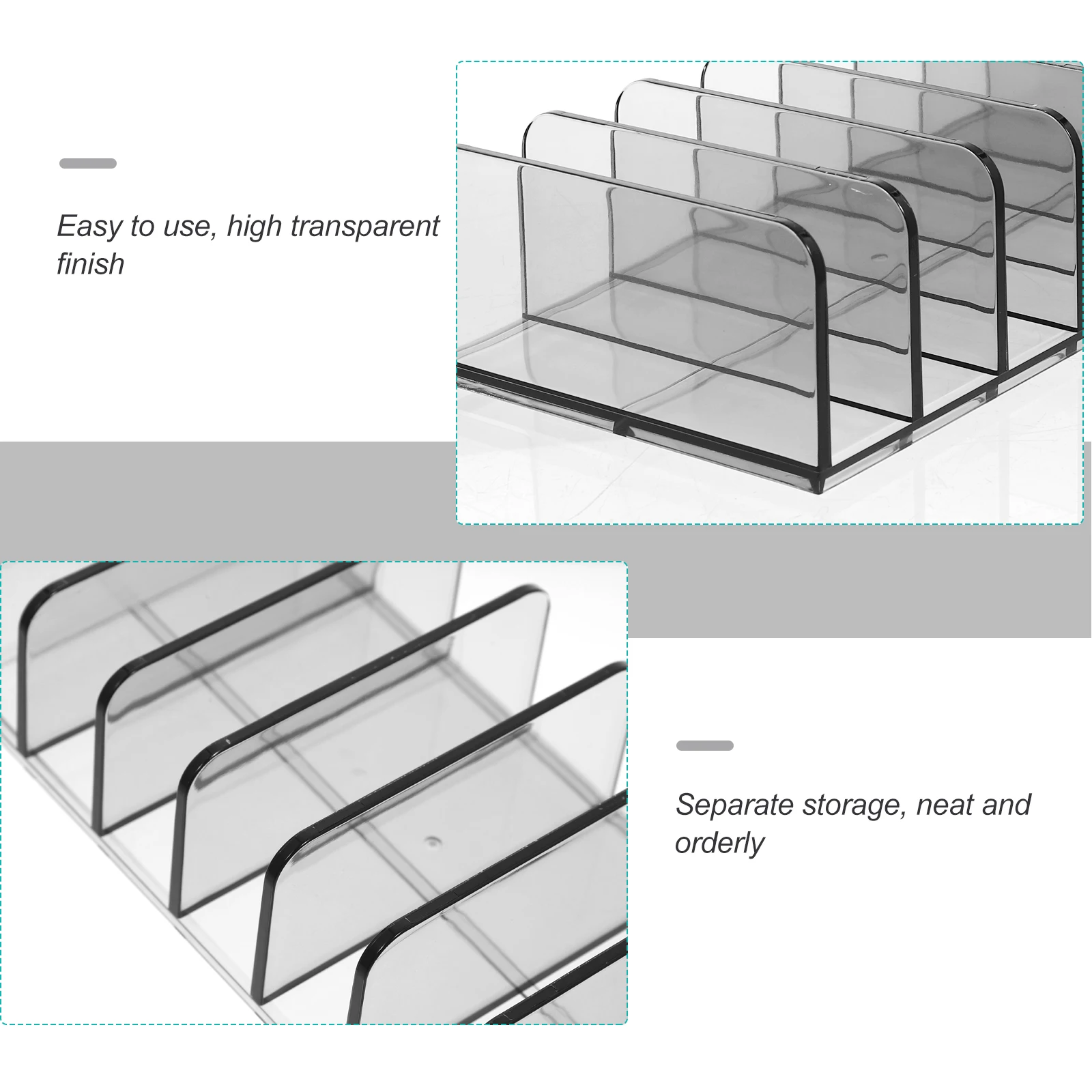 Easy to use, high transparent finish

Separate storage, neat and orderly