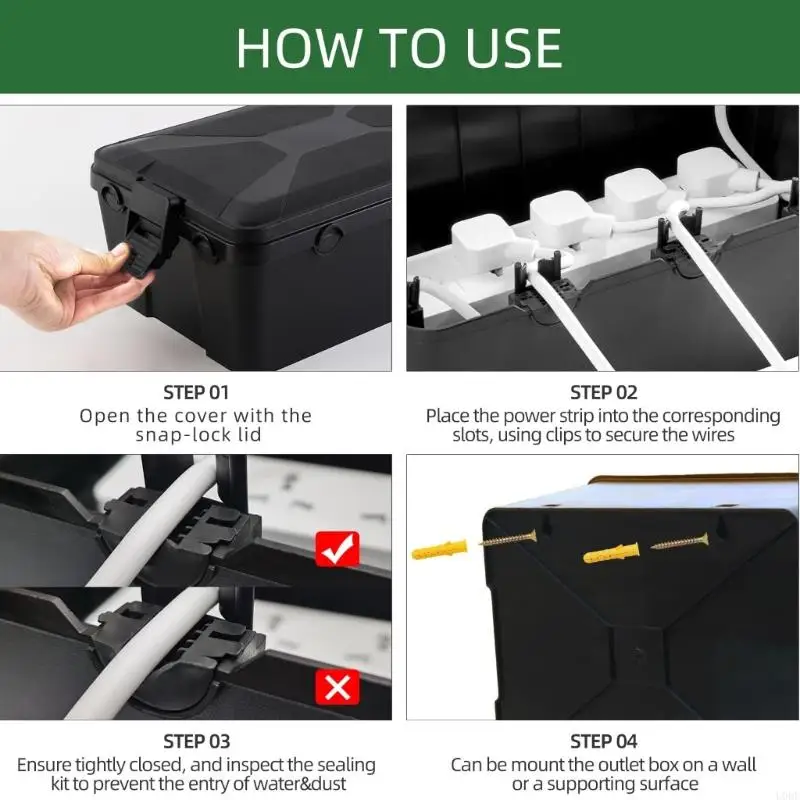 HOW TO USE

STEP 01
Open the cover with the snap-lock lid

STEP 02
Place the power strip into the corresponding slots, using clips to secure the wires

STEP 03
Ensure tightly closed, and inspect the sealing kit to prevent the entry of water&dust

STEP 04
Can be mount the outlet box on a wall or a supporting surface