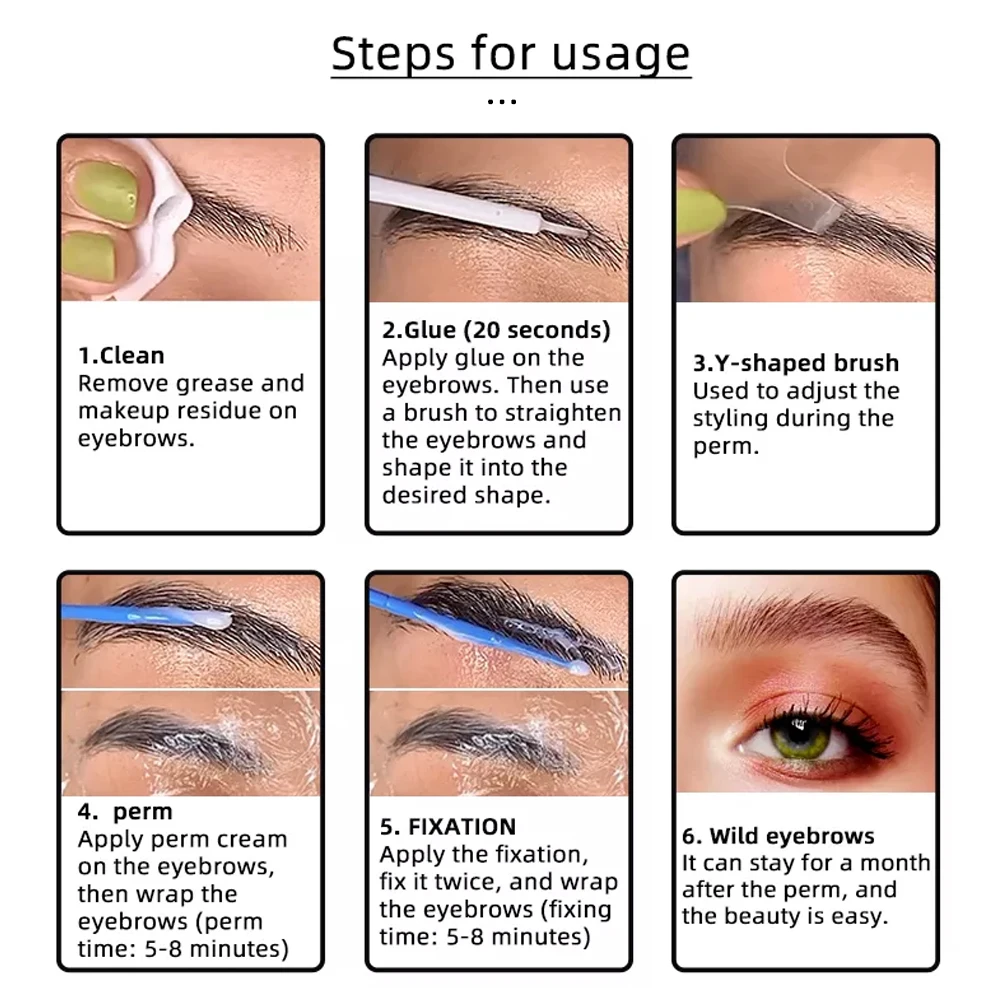 Steps for usage
...

1.Clean
Remove grease and makeup residue on eyebrows.

2.Glue (20 seconds)
Apply glue on the eyebrows. Then use a brush to straighten the eyebrows and shape it into the desired shape.

3.Y-shaped brush
Used to adjust the styling during the perm.

4. perm
Apply perm cream on the eyebrows, then wrap the eyebrows (perm time: 5-8 minutes)

5. FIXATION
Apply the fixation, fix it twice, and wrap the eyebrows (fixing time: 5-8 minutes)

6. Wild eyebrows
It can stay for a month after the perm, and the beauty is easy.