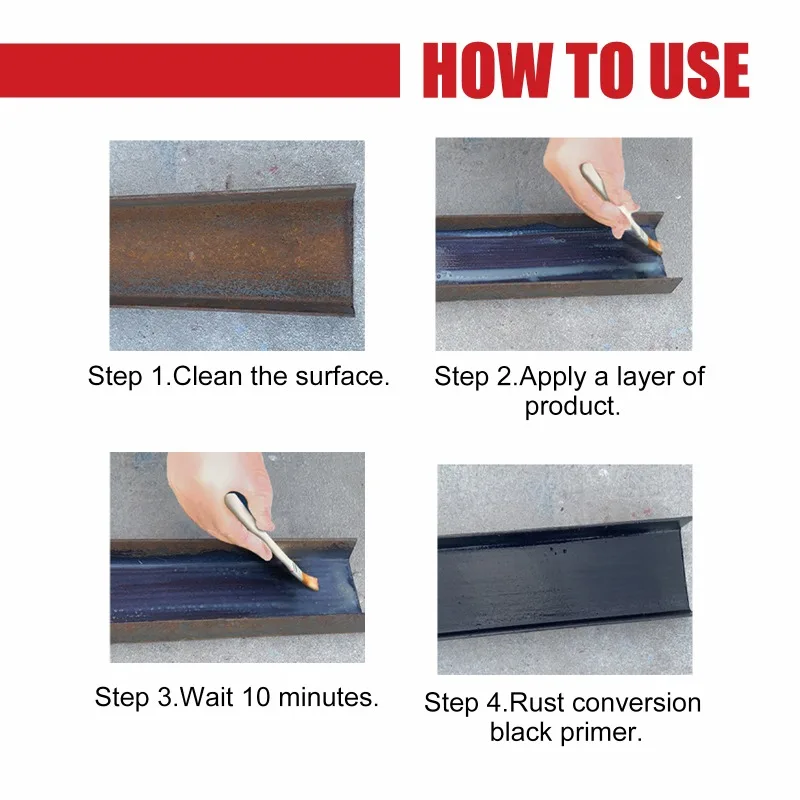 HOW TO USE

Step 1.Clean the surface.

Step 2.Apply a layer of product.

Step 3.Wait 10 minutes.

Step 4.Rust conversion black primer.