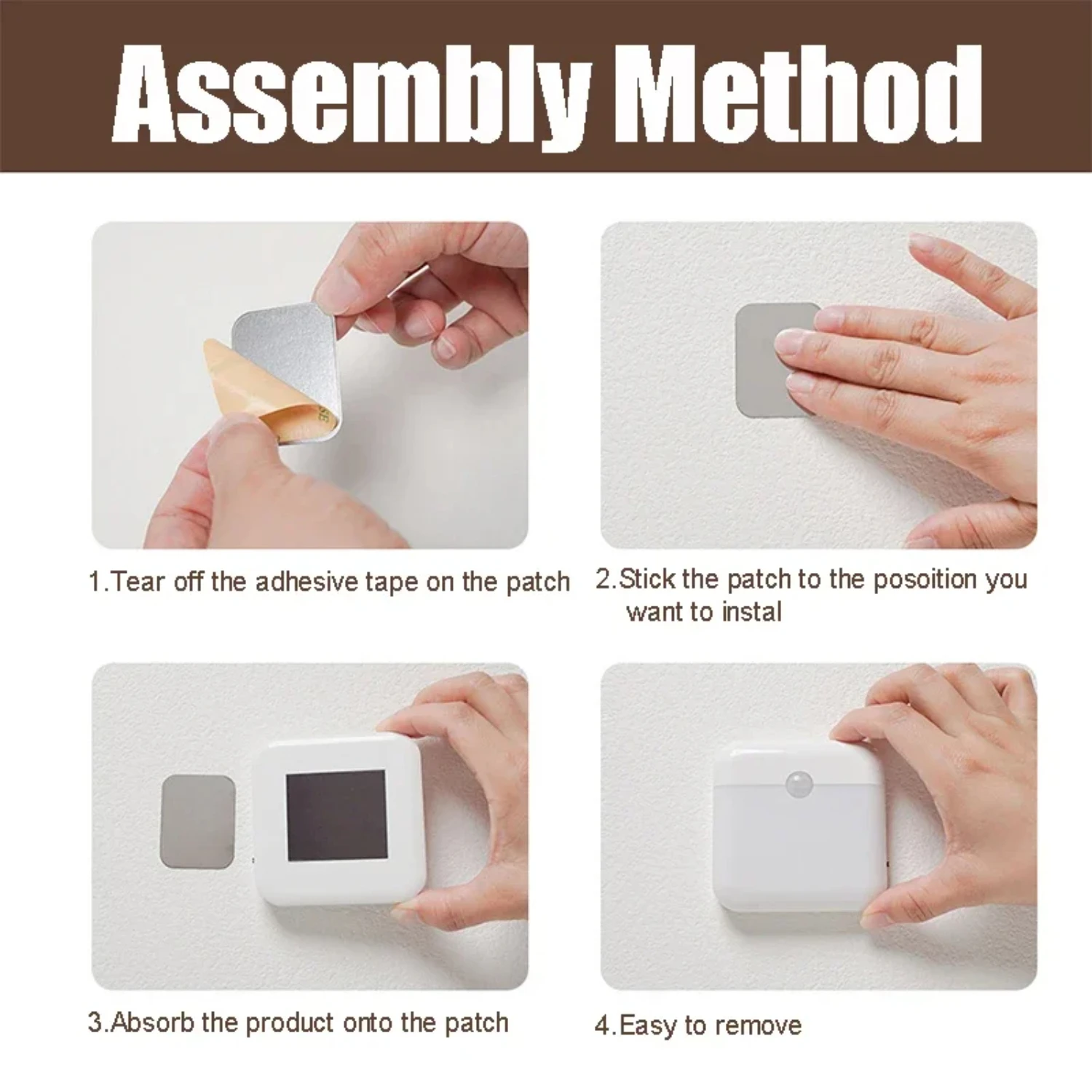 Assembly Method

1.Tear off the adhesive tape on the patch

2.Stick the patch to the posoition you want to instal

3.Absorb the product onto the patch

4.Easy to remove