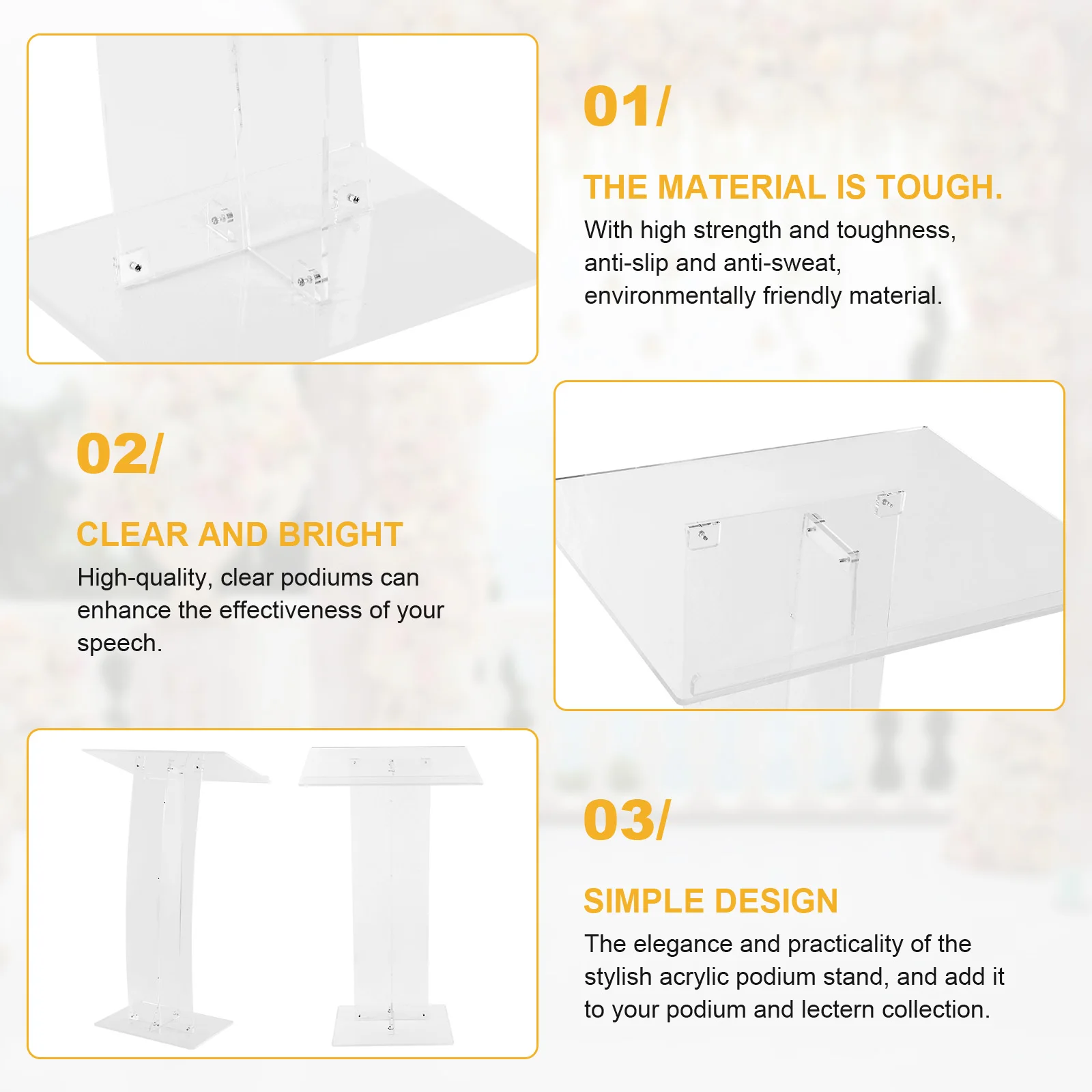 01/

THE MATERIAL IS TOUGH.

With high strength and toughness, anti-slip and anti-sweat, environmentally friendly material.

02/

CLEAR AND BRIGHT

High-quality, clear podiums can enhance the effectiveness of your speech.

03/

SIMPLE DESIGN

The elegance and practicality of the stylish acrylic podium stand, and add it to your podium and lectern collection.