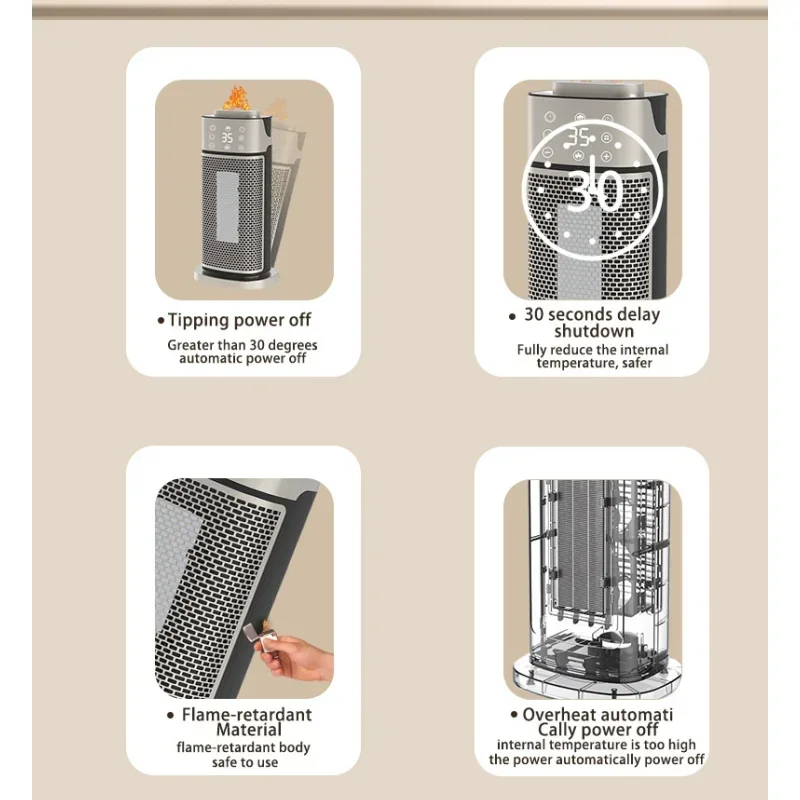 35

• Tipping power off

Greater than 30 degrees automatic power off

35

30

• 30 seconds delay shutdown

Fully reduce the internal temperature, safer

• Flame-retardant Material

flame-retardant body safe to use

• Overheat automati Cally power off

internal temperature is too high the power automatically power off