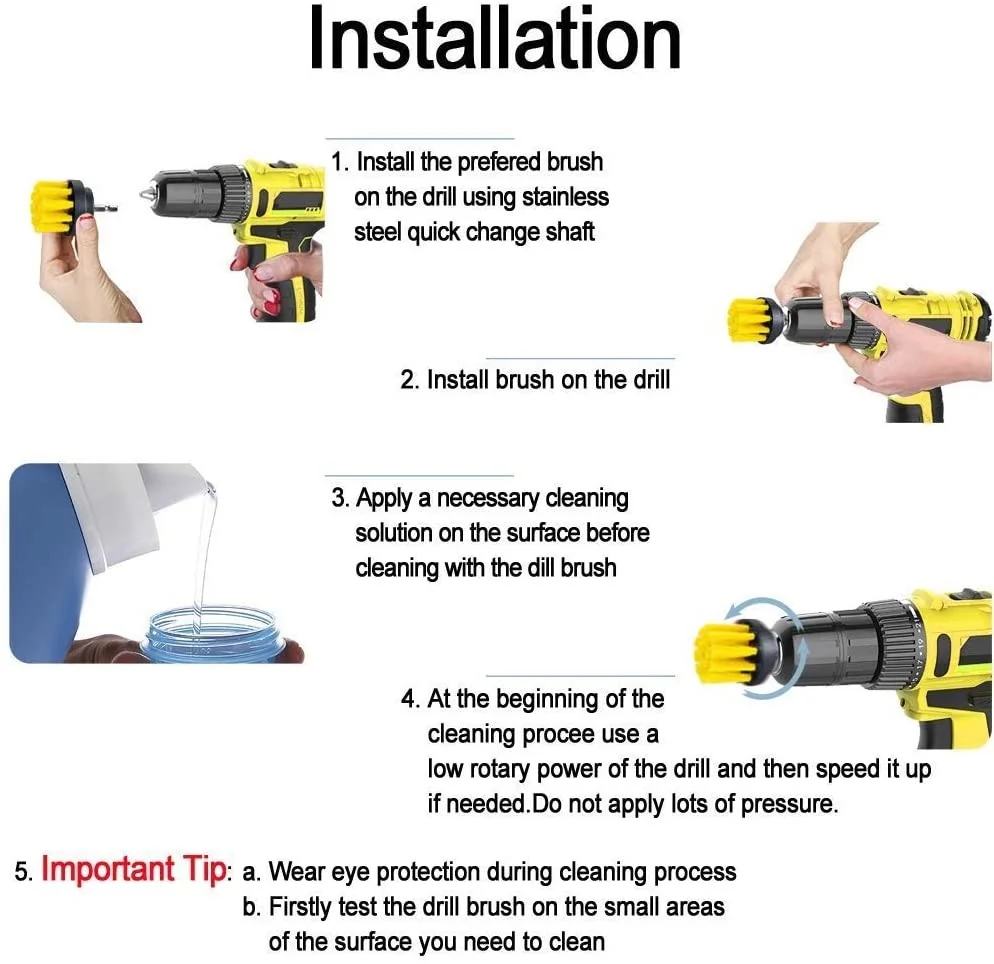 Installation

1. Install the prefered brush on the drill using stainless steel quick change shaft

2. Install brush on the drill

3. Apply a necessary cleaning solution on the surface before cleaning with the dill brush

4. At the beginning of the cleaning procee use a low rotary power of the drill and then speed it up if needed.Do not apply lots of pressure.

5. Important Tip: a. Wear eye protection during cleaning process
b. Firstly test the drill brush on the small areas of the surface you need to clean