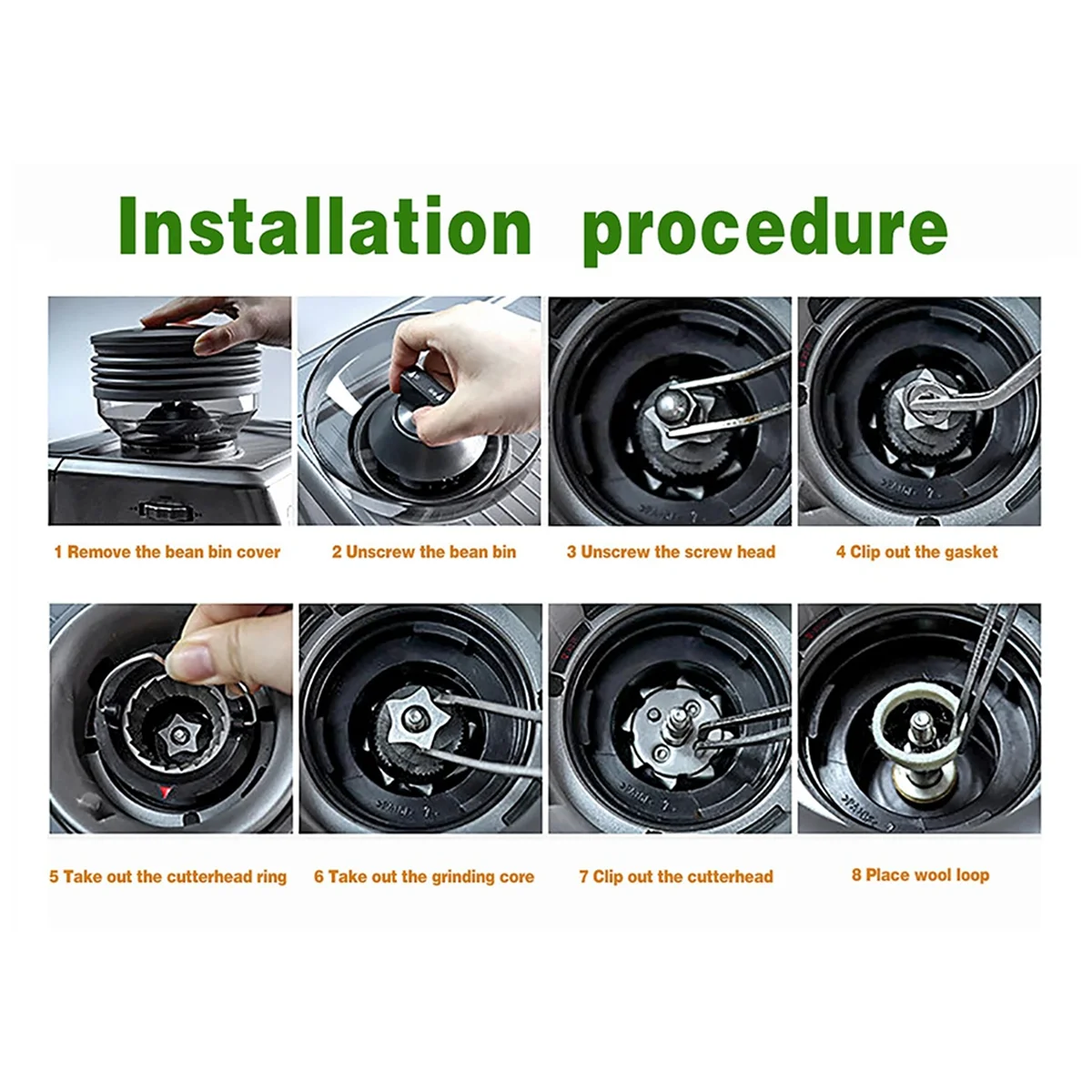 Installation procedure

1 Remove the bean bin cover

2 Unscrew the bean bin

3 Unscrew the screw head

4 Clip out the gasket

5 Take out the cutterhead ring

6 Take out the grinding core

7 Clip out the cutterhead

8 Place wool loop